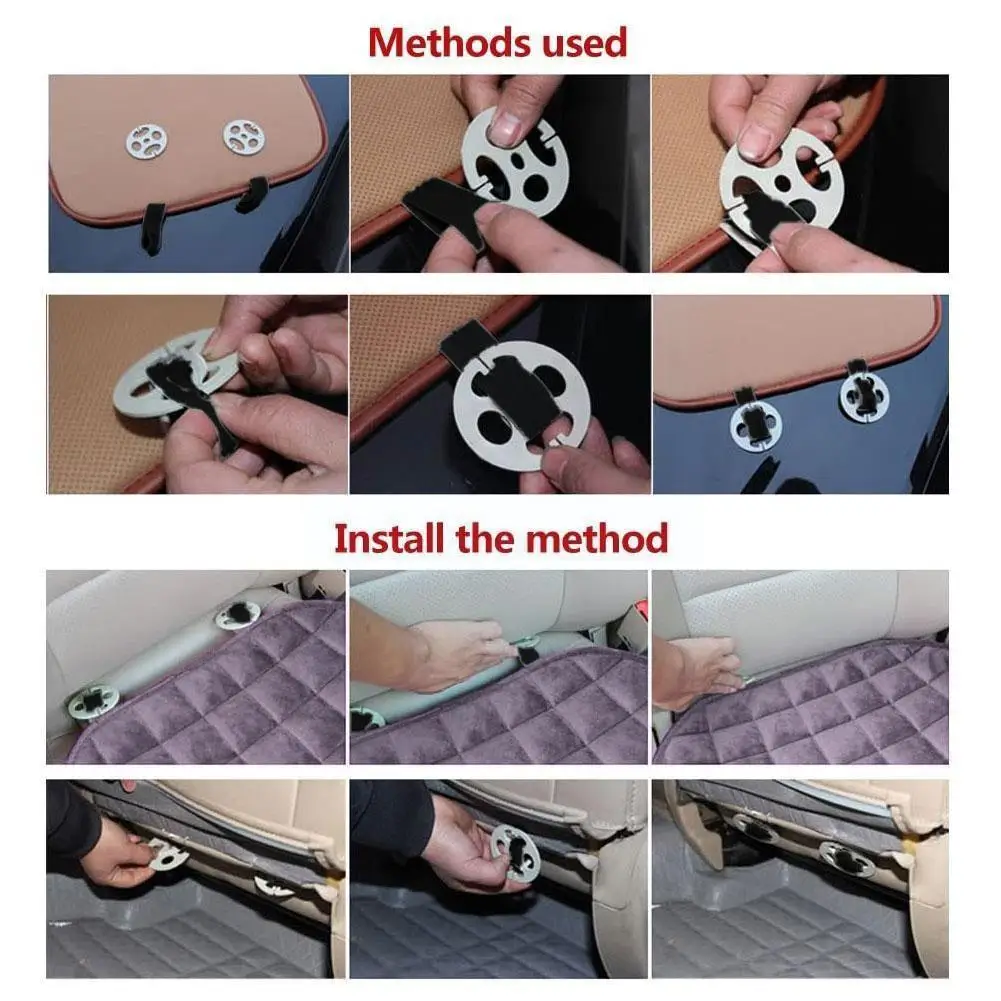 Methods used

Install the method