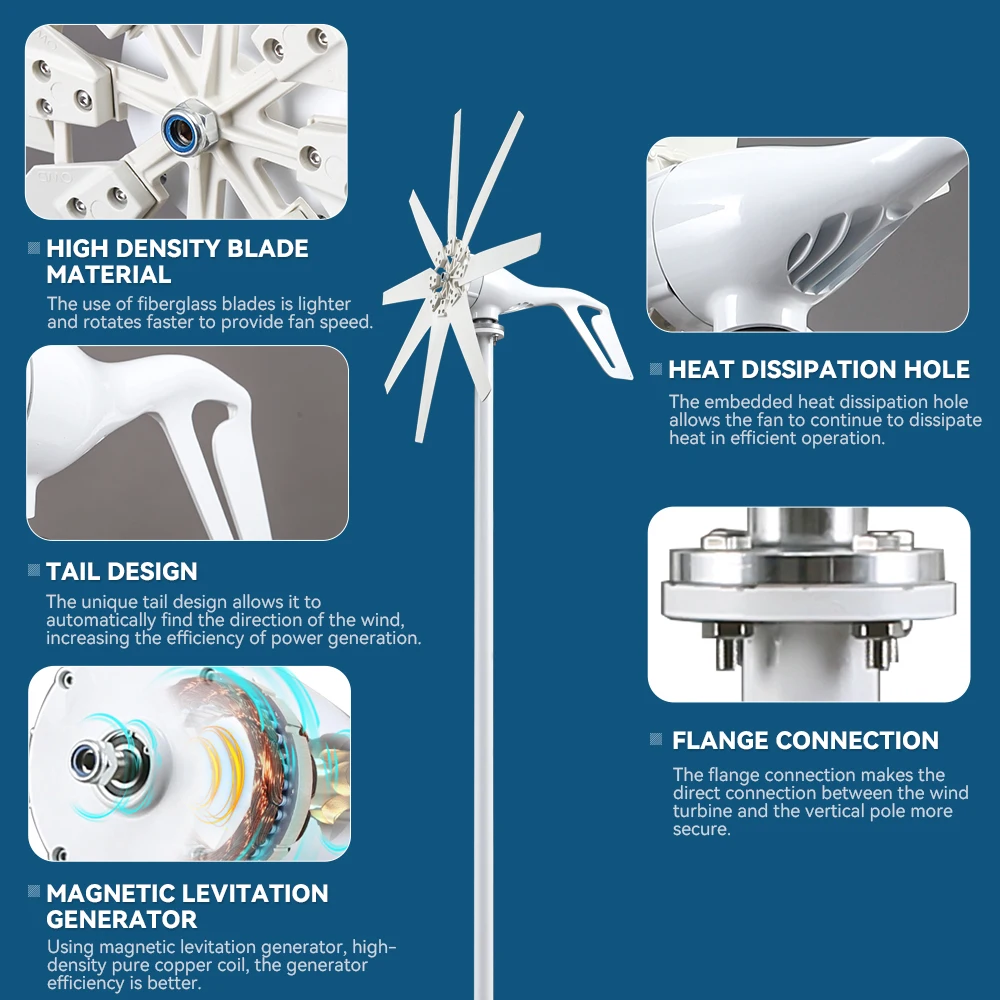 HIGH DENSITY BLADE MATERIAL

The use of fiberglass blades is lighter and rotates faster to provide fan speed.

TAIL DESIGN

The unique tail design allows it to automatically find the direction of the wind, increasing the efficiency of power generation.

MAGNETIC LEVITATION GENERATOR

Using magnetic levitation generator, high-density pure copper coil, the generator efficiency is better.

HEAT DISSIPATION HOLE

The embedded heat dissipation hole allows the fan to continue to dissipate heat in efficient operation.

FLANGE CONNECTION

The flange connection makes the direct connection between the wind turbine and the vertical pole more secure.