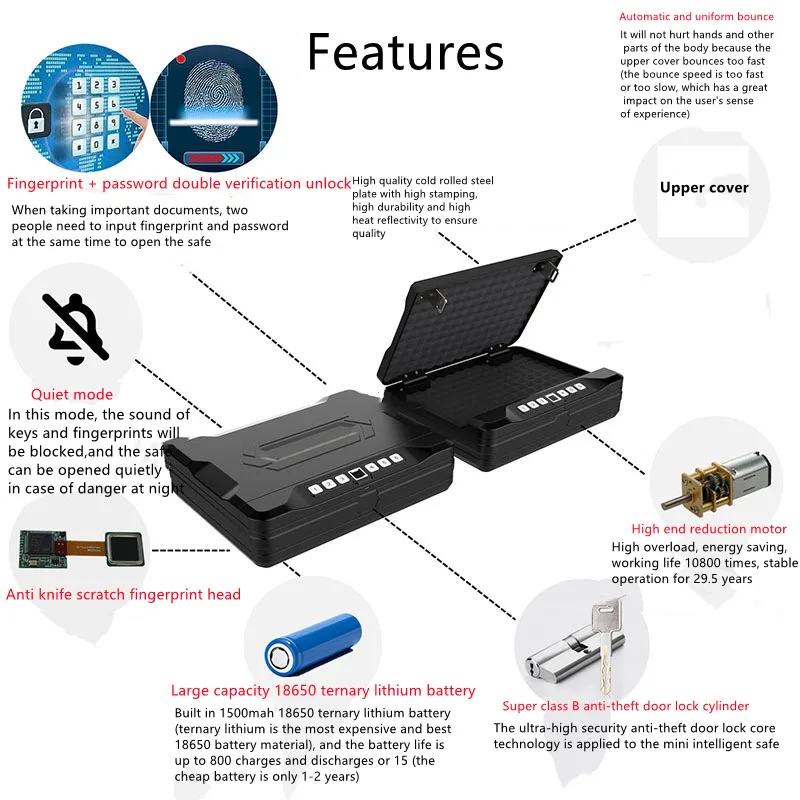 Features

Automatic and uniform bounce

It will not hurt hands and other parts of the body because the upper cover bounces too fast (the bounce speed is too fast or too slow, which has a great impact on the user's sense of experience)

Fingerprint + password double verification unlock

When taking important documents, two people need to input fingerprint and password at the same time to open the safe

High quality cold rolled steel plate with high stamping, high durability and high heat reflectivity to ensure quality

Upper cover

Quiet mode

In this mode, the sound of keys and fingerprints will be blocked,and the safe can be opened quietly in case of danger at night

High end reduction motor

High overload, energy saving, working life 10800 times, stable operation for 29.5 years

Anti knife scratch fingerprint head

Large capacity 18650 ternary lithium battery

Built in 1500mah 18650 ternary lithium battery (ternary lithium is the most expensive and best 18650 battery material), and the battery life is up to 800 charges and discharges or 15 (the cheap battery is only 1-2 years)

Super class B anti-theft door lock cylinder

The ultra-high security anti-theft door lock core technology is applied to the mini intelligent safe