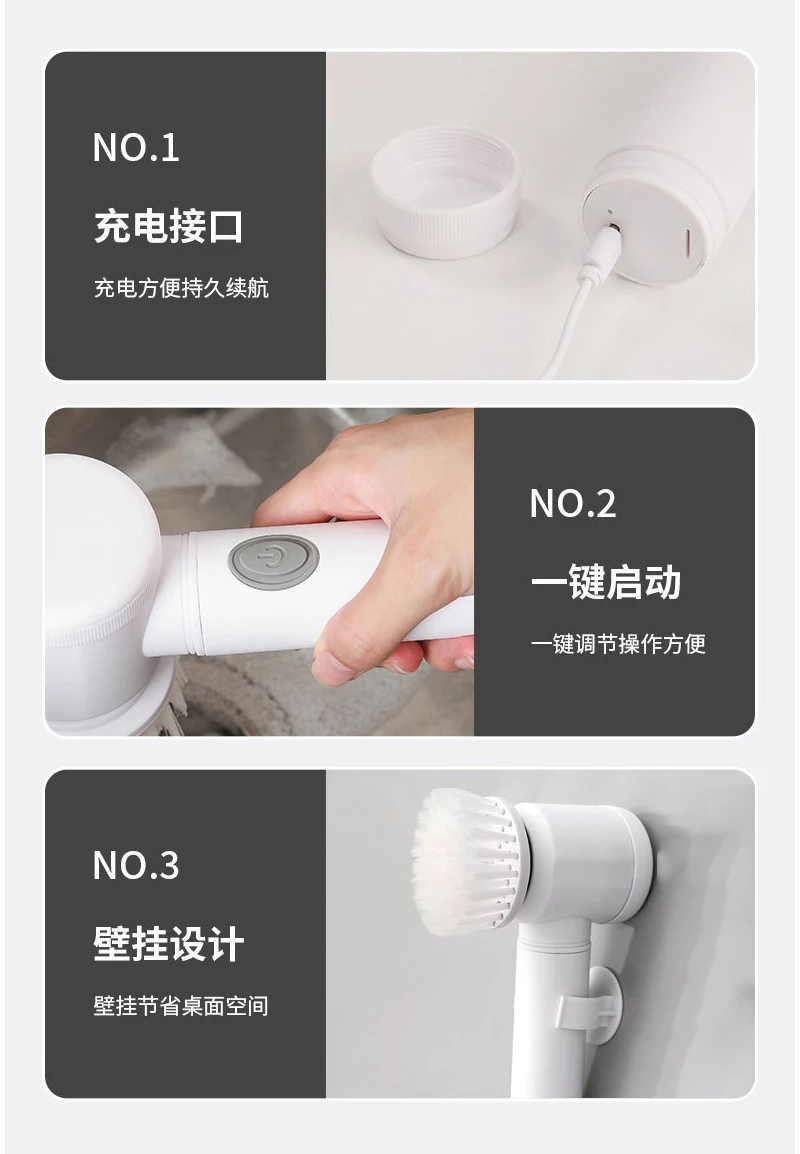 NO.1

充电接口

充电方便持久续航

NO.2

一键启动

一键调节操作方便

NO.3

壁挂设计

壁挂节省桌面空间