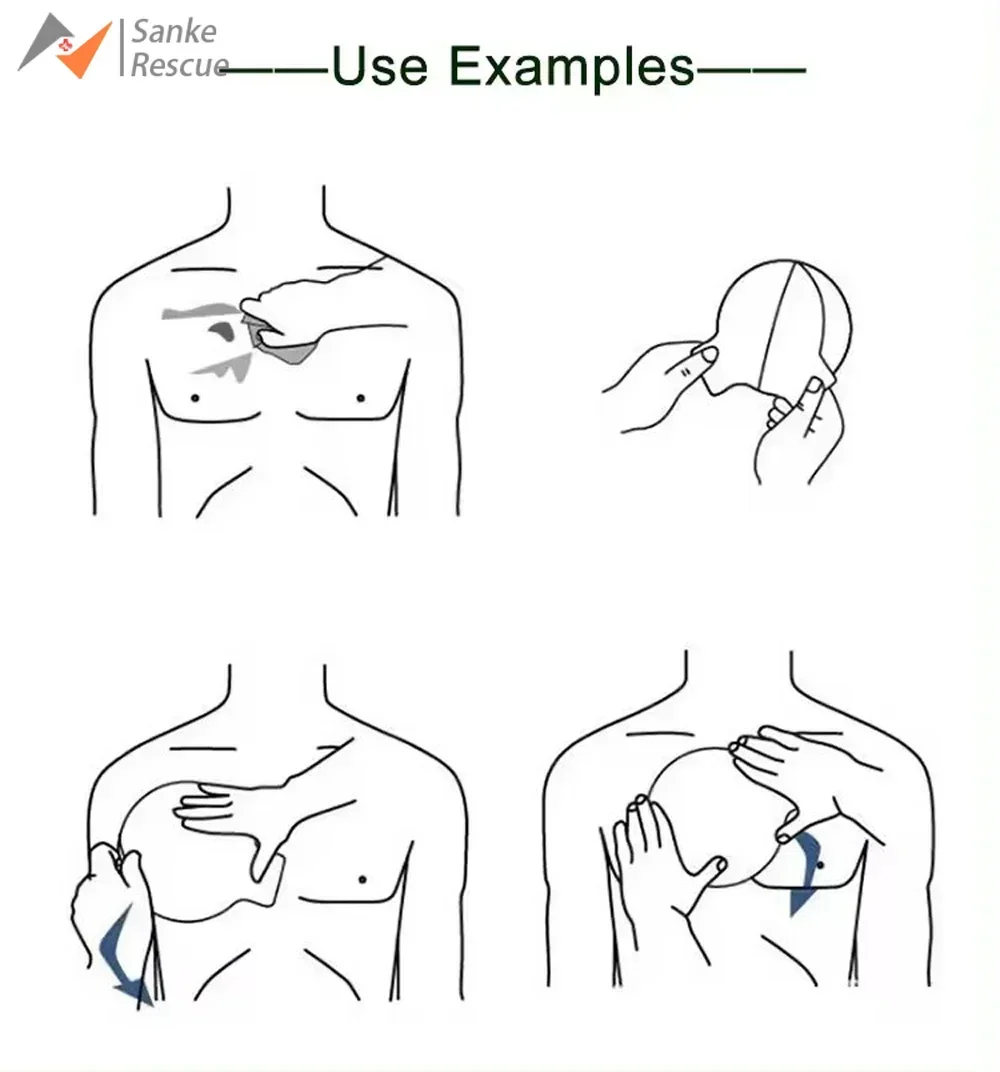 Sanke Rescue

——Use Examples——