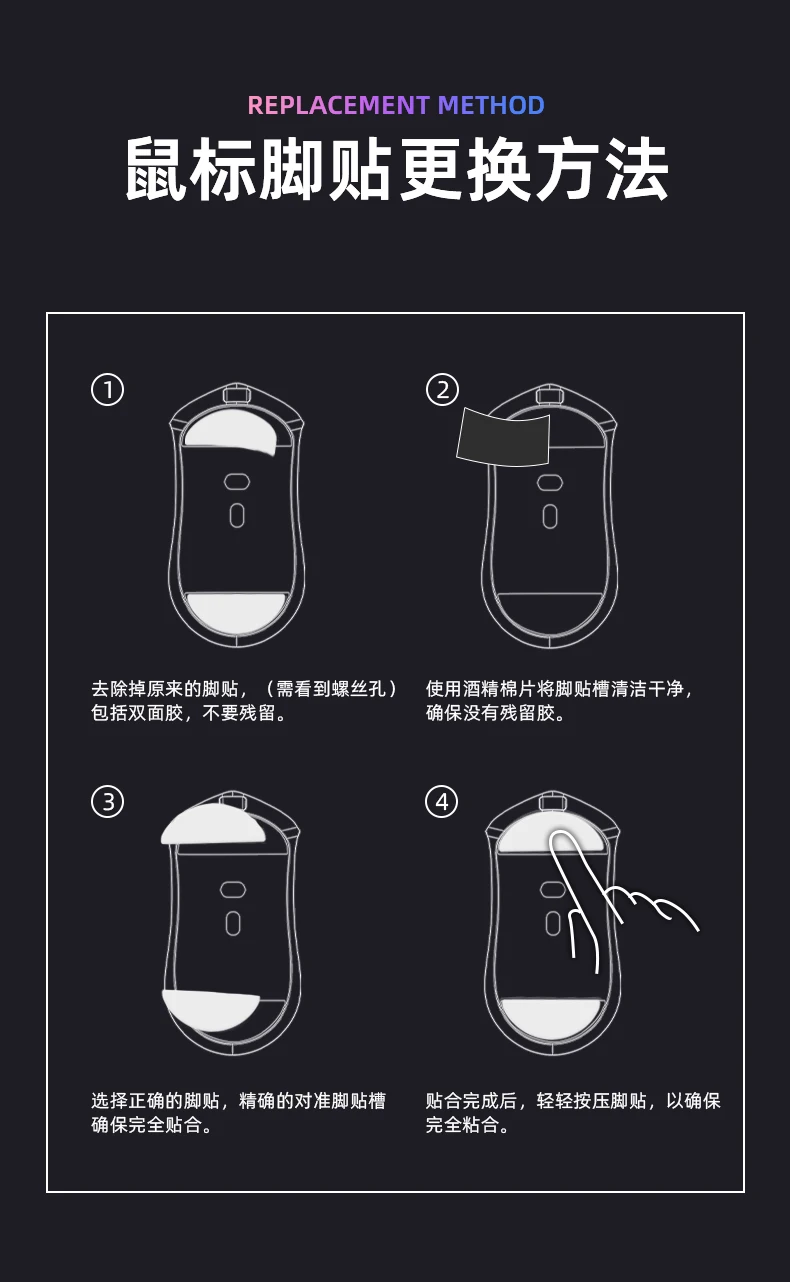 REPLACEMENT METHOD
鼠标脚贴更换方法

①

去除掉原来的脚贴，（需看到螺丝孔）包括双面胶，不要残留。

②

使用酒精棉片将脚贴槽清洁干净，确保没有残留胶。

③

选择正确的脚贴，精确的对准脚贴槽确保完全贴合。

④

贴合完成后，轻轻按压脚贴，以确保完全粘合。