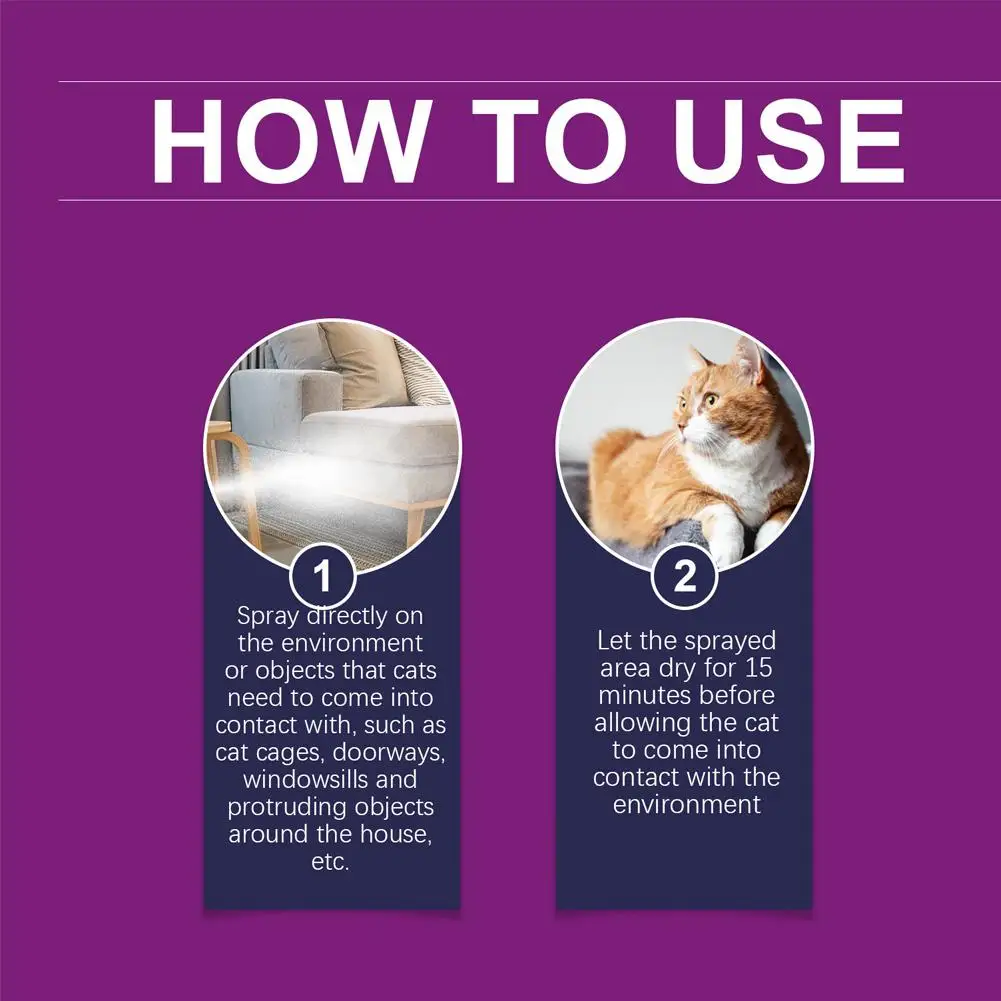 HOW TO USE

1
Spray directly on the environment or objects that cats need to come into contact with, such as cat cages, doorways, windowsills and protruding objects around the house, etc.

2
Let the sprayed area dry for 15 minutes before allowing the cat to come into contact with the environment