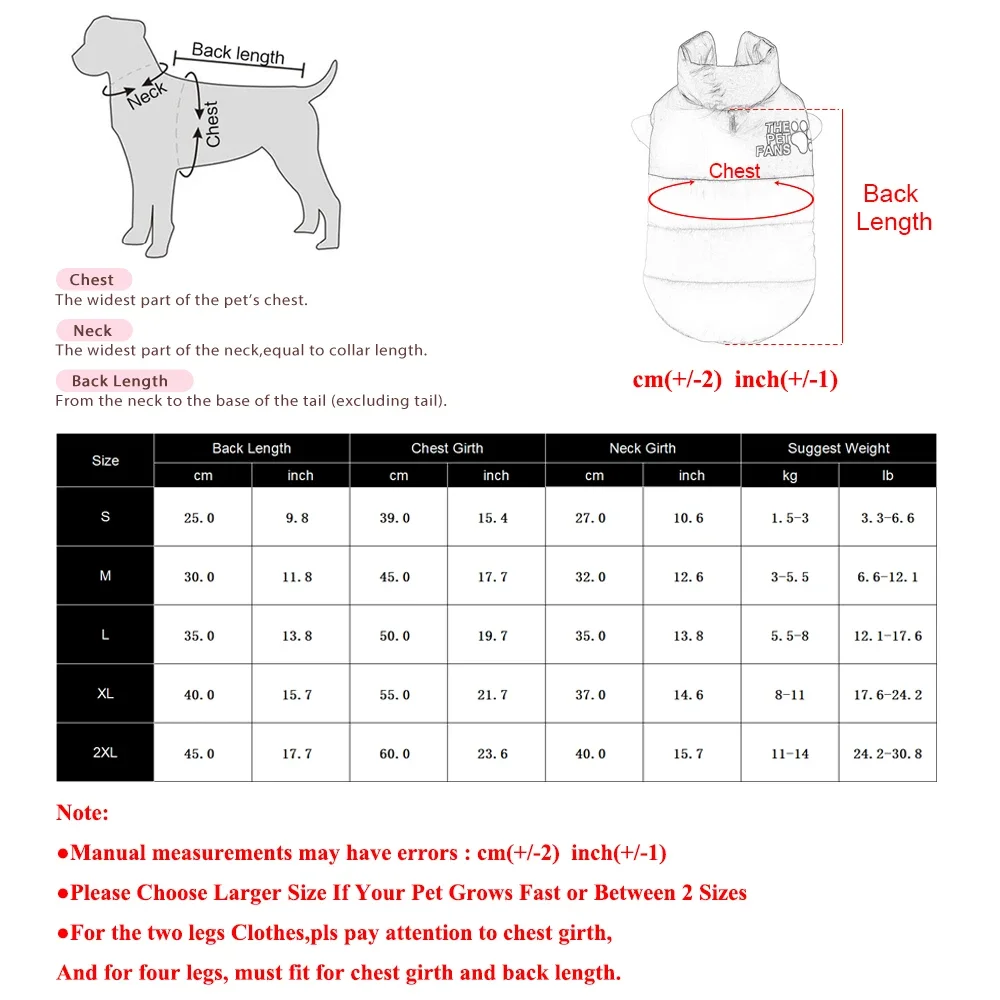 Back length
Neck
Chest

THE PET FANS
Chest
Back Length

Chest
The widest part of the pet's chest.

Neck
The widest part of the neck,equal to collar length.

Back Length
From the neck to the base of the tail (excluding tail).

cm(+/-2) inch(+/-1)

| Size | Back Length cm | Back Length inch | Chest Girth cm | Chest Girth inch | Neck Girth cm | Neck Girth inch | Suggest Weight kg | Suggest Weight lb |
|---|---|---|---|---|---|---|---|---|
| S | 25.0 | 9.8 | 39.0 | 15.4 | 27.0 | 10.6 | 1.5-3 | 3.3-6.6 |
| M | 30.0 | 11.8 | 45.0 | 17.7 | 32.0 | 12.6 | 3-5.5 | 6.6-12.1 |
| L | 35.0 | 13.8 | 50.0 | 19.7 | 35.0 | 13.8 | 5.5-8 | 12.1-17.6 |
| XL | 40.0 | 15.7 | 55.0 | 21.7 | 37.0 | 14.6 | 8-11 | 17.6-24.2 |
| 2XL | 45.0 | 17.7 | 60.0 | 23.6 | 40.0 | 15.7 | 11-14 | 24.2-30.8 |

Note:
●Manual measurements may have errors : cm(+/-2) inch(+/-1)
●Please Choose Larger Size If Your Pet Grows Fast or Between 2 Sizes
●For the two legs Clothes,pls pay attention to chest girth,
And for four legs, must fit for chest girth and back length.