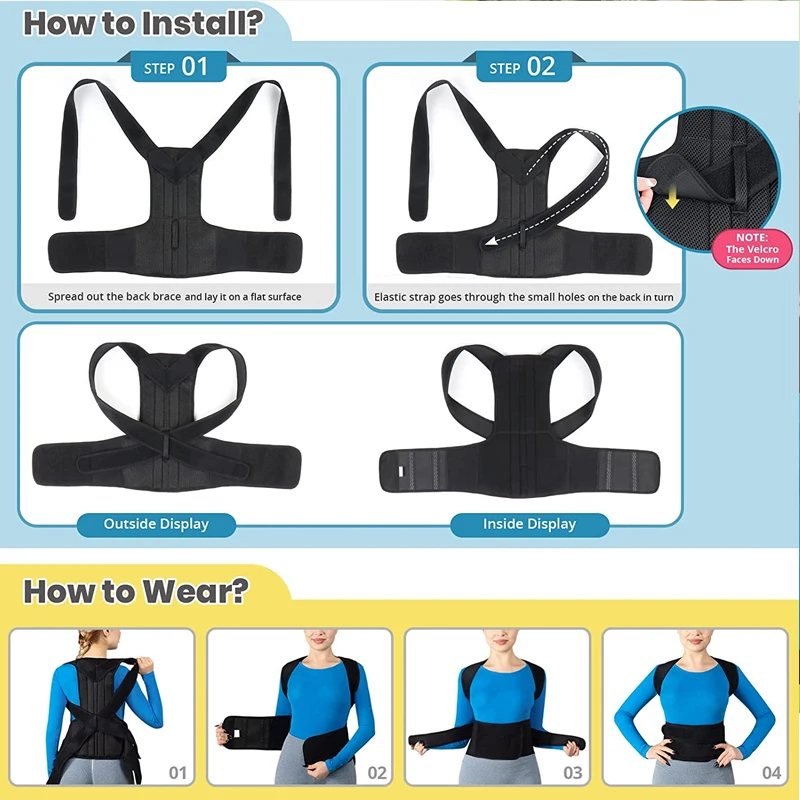 How to Install?

STEP 01

Spread out the back brace and lay it on a flat surface

STEP 02

Elastic strap goes through the small holes on the back in turn

NOTE: The Velcro Faces Down

Outside Display

Inside Display

How to Wear?

01

02

03

04