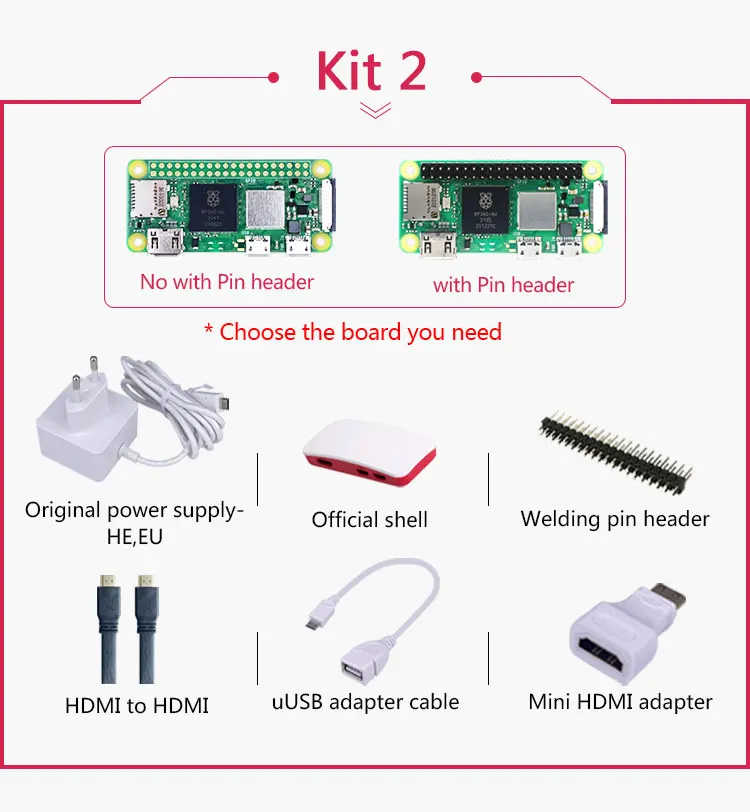 Kit 2

No with Pin header

with Pin header

* Choose the board you need

Original power supply-HE,EU

Official shell

Welding pin header

HDMI to HDMI

uUSB adapter cable

Mini HDMI adapter