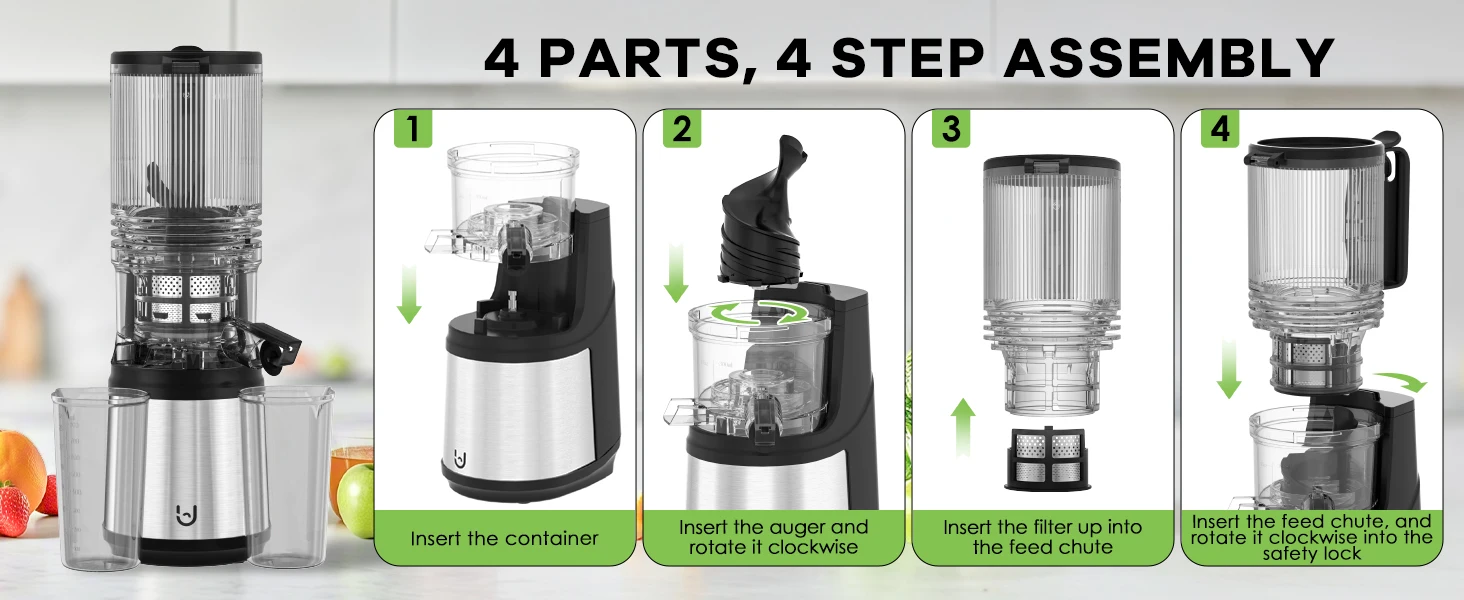 4 PARTS, 4 STEP ASSEMBLY

1
Insert the container

2
Insert the auger and rotate it clockwise

3
Insert the filter up into the feed chute

4
Insert the feed chute, and rotate it clockwise into the safety lock