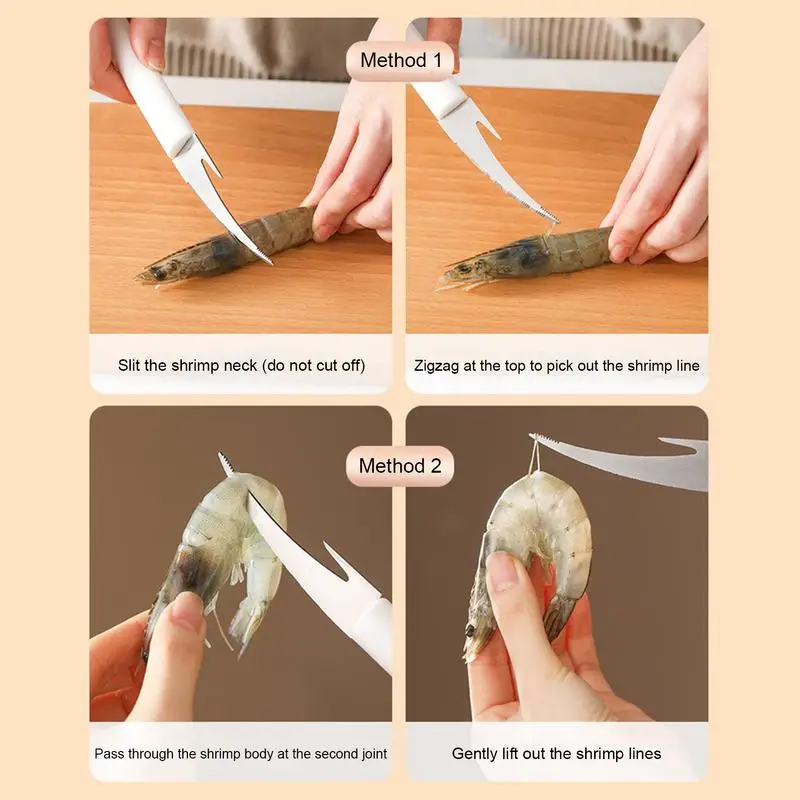 Method 1

Slit the shrimp neck (do not cut off)

Zigzag at the top to pick out the shrimp line

Method 2

Pass through the shrimp body at the second joint

Gently lift out the shrimp lines