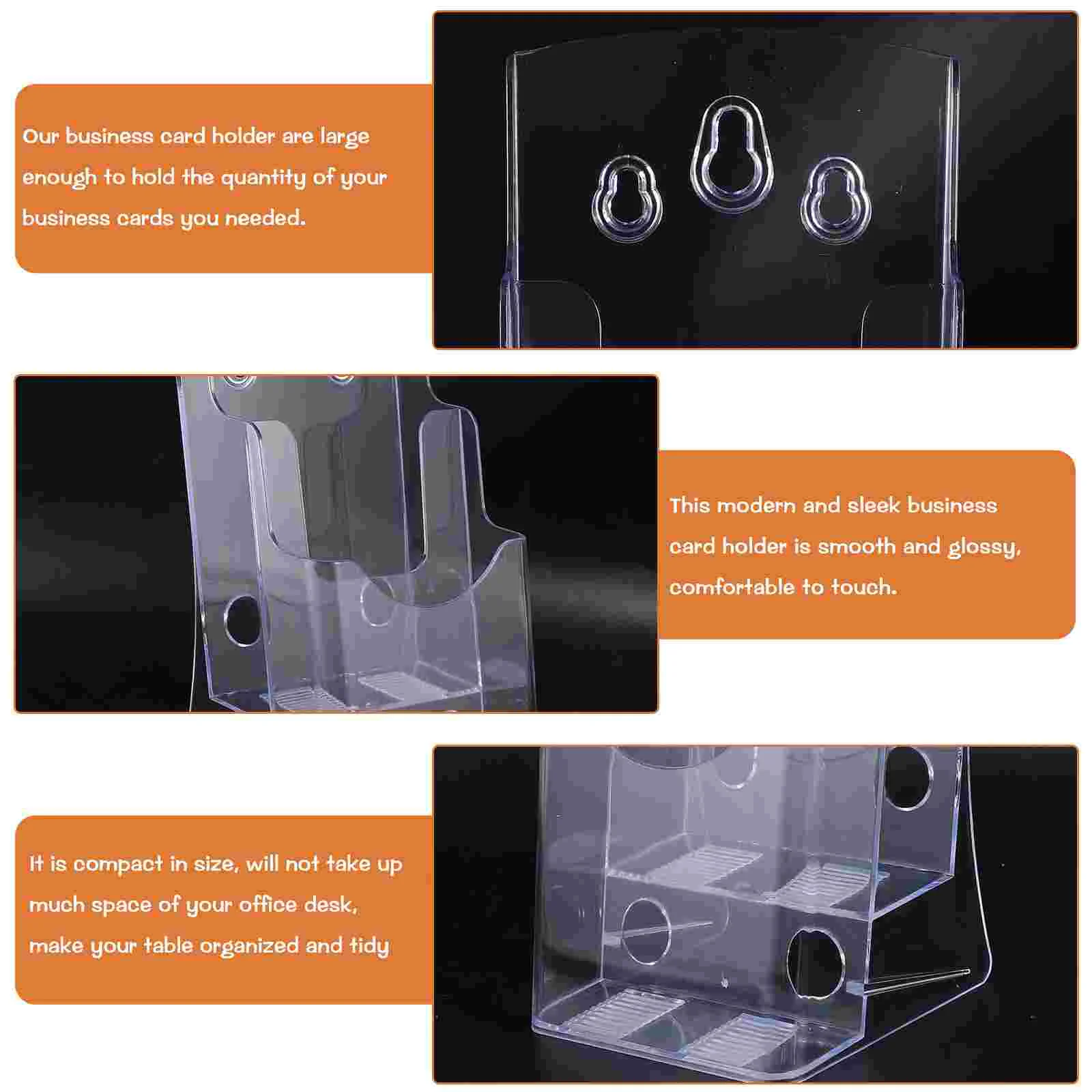 Our business card holder are large enough to hold the quantity of your business cards you needed.

This modern and sleek business card holder is smooth and glossy, comfortable to touch.

It is compact in size, will not take up much space of your office desk, make your table organized and tidy