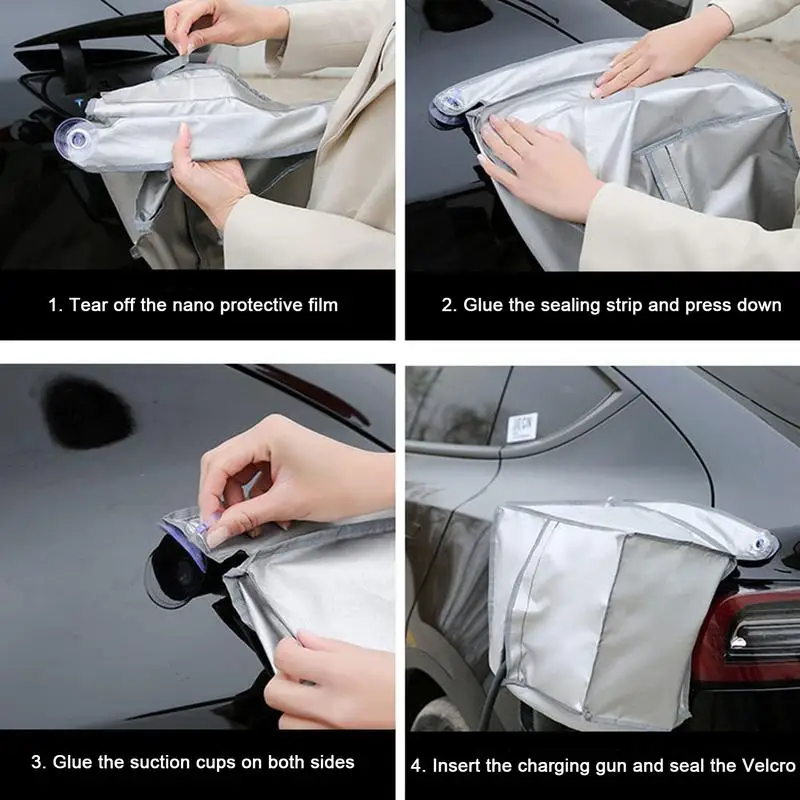 1. Tear off the nano protective film

2. Glue the sealing strip and press down

3. Glue the suction cups on both sides

4. Insert the charging gun and seal the Velcro