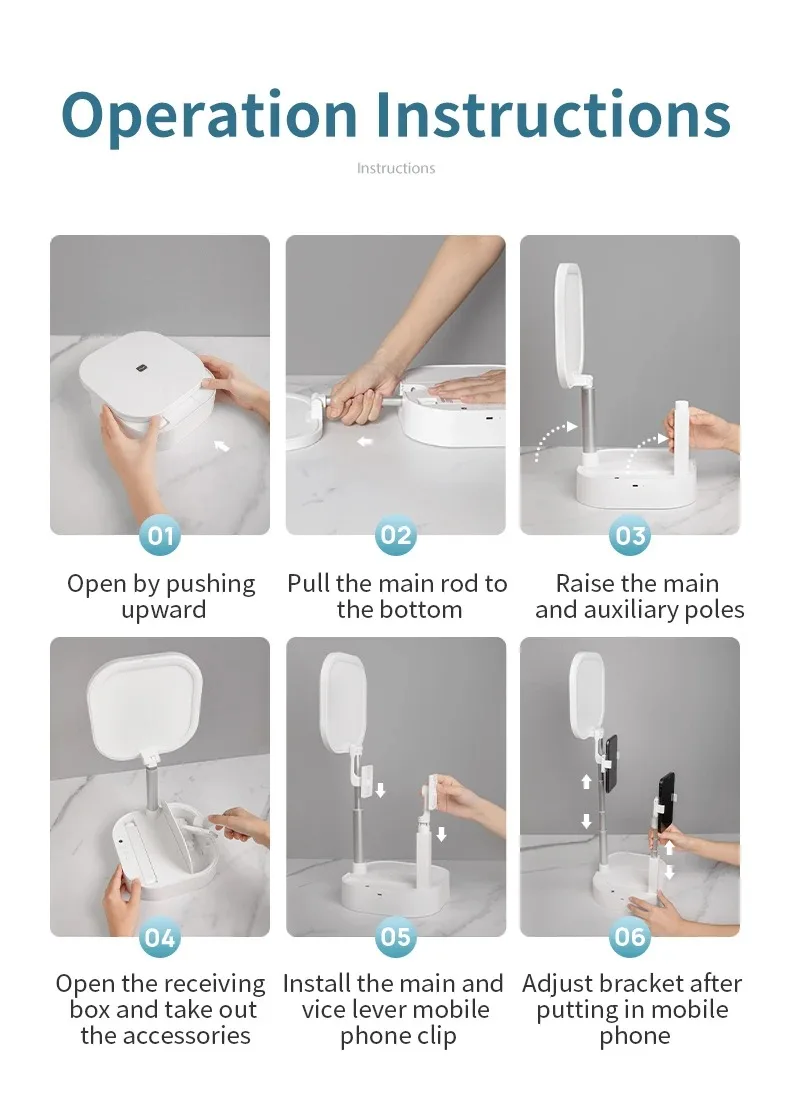 Operation Instructions

Instructions

01
Open by pushing upward

02
Pull the main rod to the bottom

03
Raise the main and auxiliary poles

04
Open the receiving box and take out the accessories

05
Install the main and vice lever mobile phone clip

06
Adjust bracket after putting in mobile phone