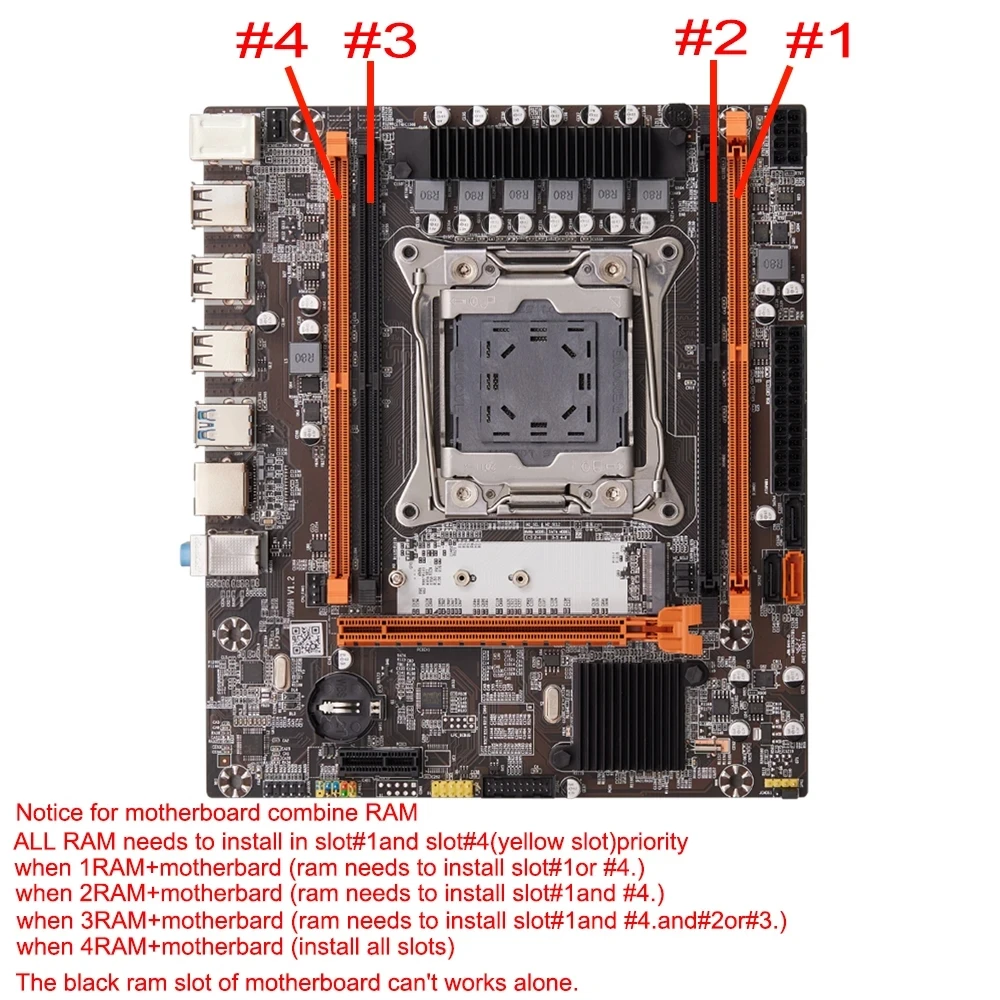 #4 #3 #2 #1

R80 R80 R80 R80 R80 R80

R80

R80

V1.2

Notice for motherboard combine RAM
ALL RAM needs to install in slot#1and slot#4(yellow slot)priority
when 1RAM+motherbard (ram needs to install slot#1or #4.)
when 2RAM+motherbard (ram needs to install slot#1and #4.)
when 3RAM+motherbard (ram needs to install slot#1and #4.and#2or#3.)
when 4RAM+motherbard (install all slots)

The black ram slot of motherboard can't works alone.