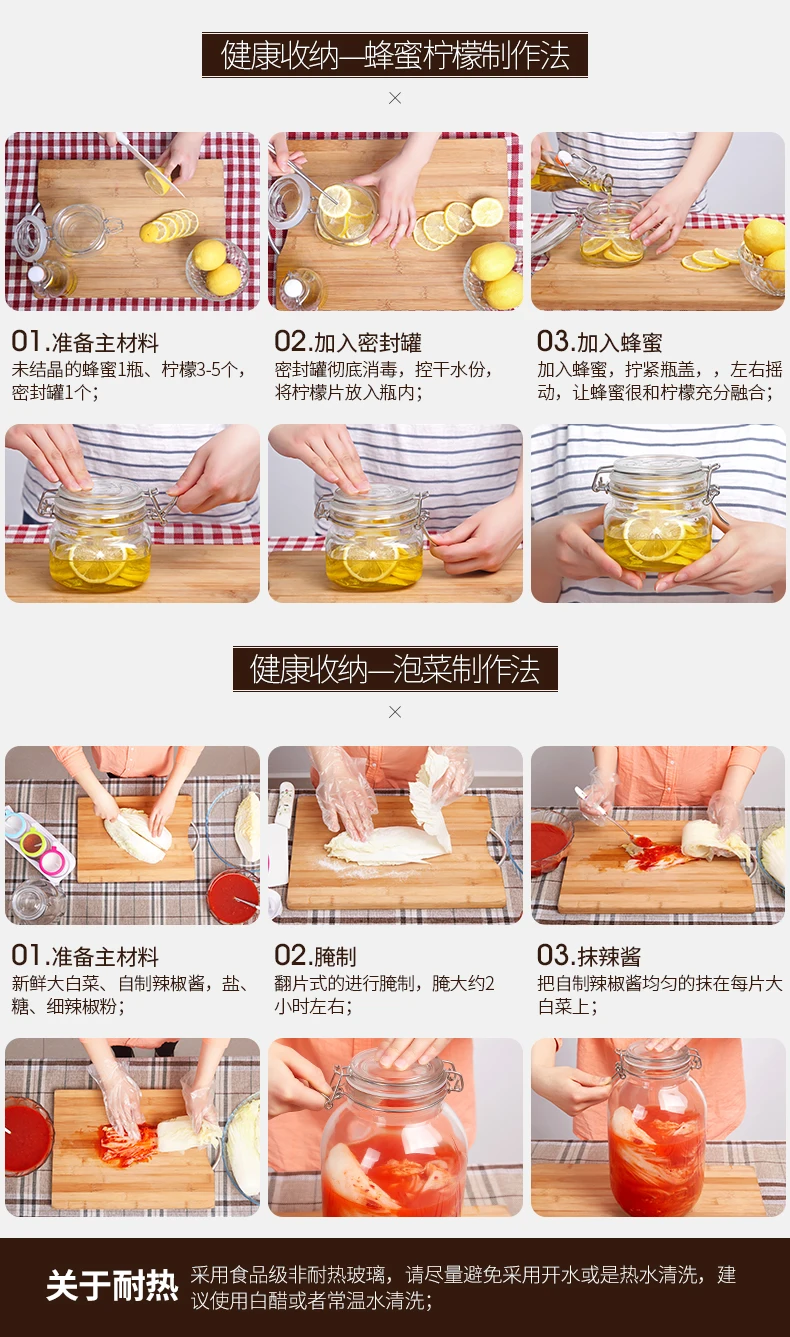 健康收纳—蜂蜜柠檬制作法

×

01.准备主材料
未结晶的蜂蜜1瓶、柠檬3-5个，密封罐1个；

02.加入密封罐
密封罐彻底消毒，控干水份，将柠檬片放入瓶内；

03.加入蜂蜜
加入蜂蜜，拧紧瓶盖，，左右摇动，让蜂蜜很和柠檬充分融合；

健康收纳—泡菜制作法

×

01.准备主材料
新鲜大白菜、自制辣椒酱，盐、糖、细辣椒粉；

02.腌制
翻片式的进行腌制，腌大约2小时左右；

03.抹辣酱
把自制辣椒酱均匀的抹在每片大白菜上；

关于耐热 采用食品级非耐热玻璃，请尽量避免采用开水或是热水清洗，建议使用白醋或者常温水清洗；