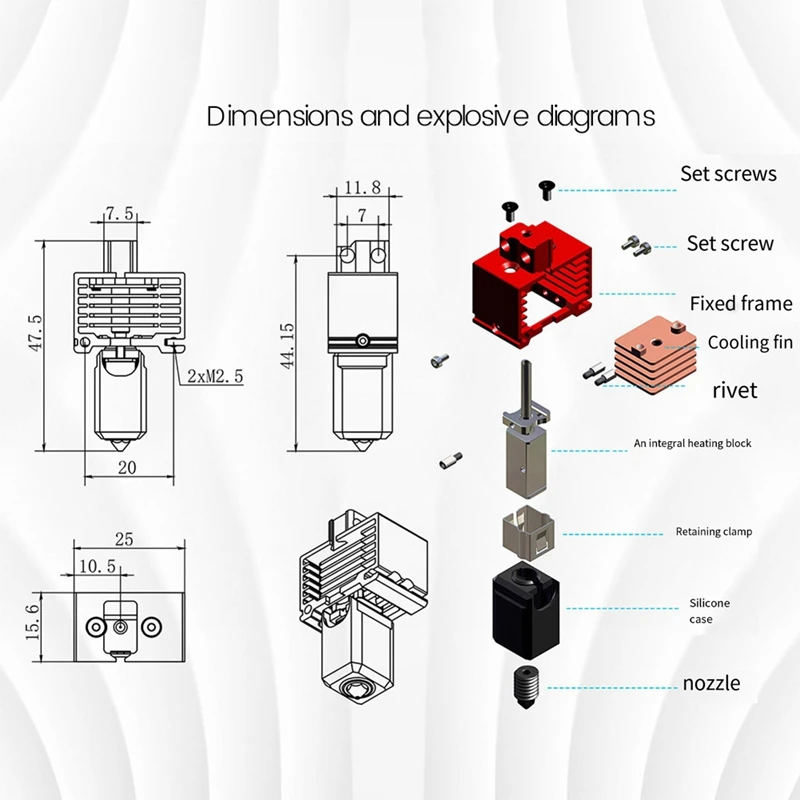 Dimensions and explosive diagrams

7.5

47.5

2xM2.5

20

11.8

7

44.15

25

10.5

15.6

Set screws

Set screw

Fixed frame

Cooling fin

rivet

An integral heating block

Retaining clamp

Silicone case

nozzle