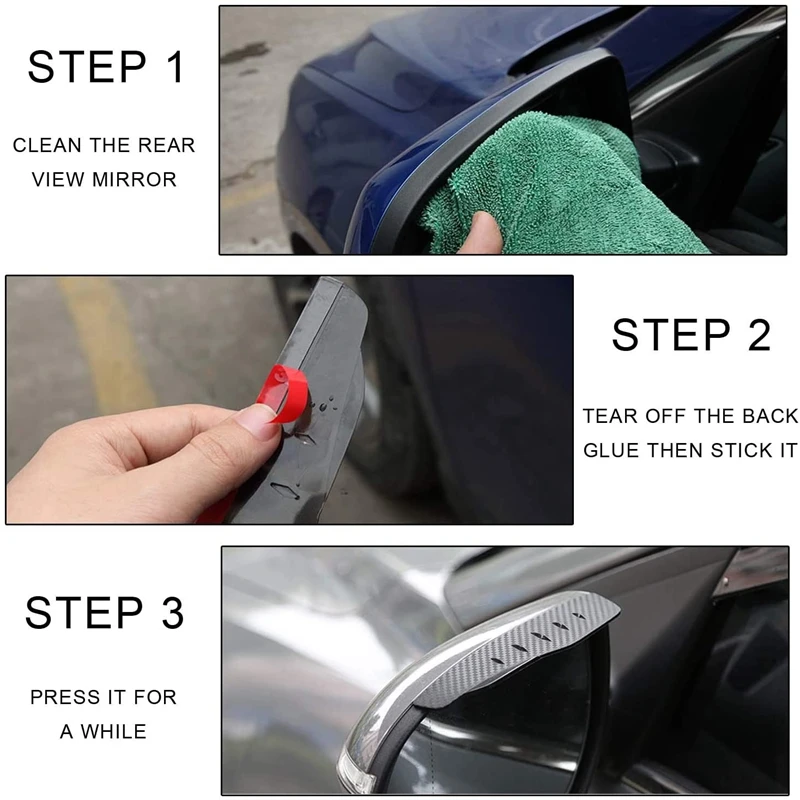 STEP 1

CLEAN THE REAR VIEW MIRROR

STEP 2

TEAR OFF THE BACK GLUE THEN STICK IT

STEP 3

PRESS IT FOR A WHILE