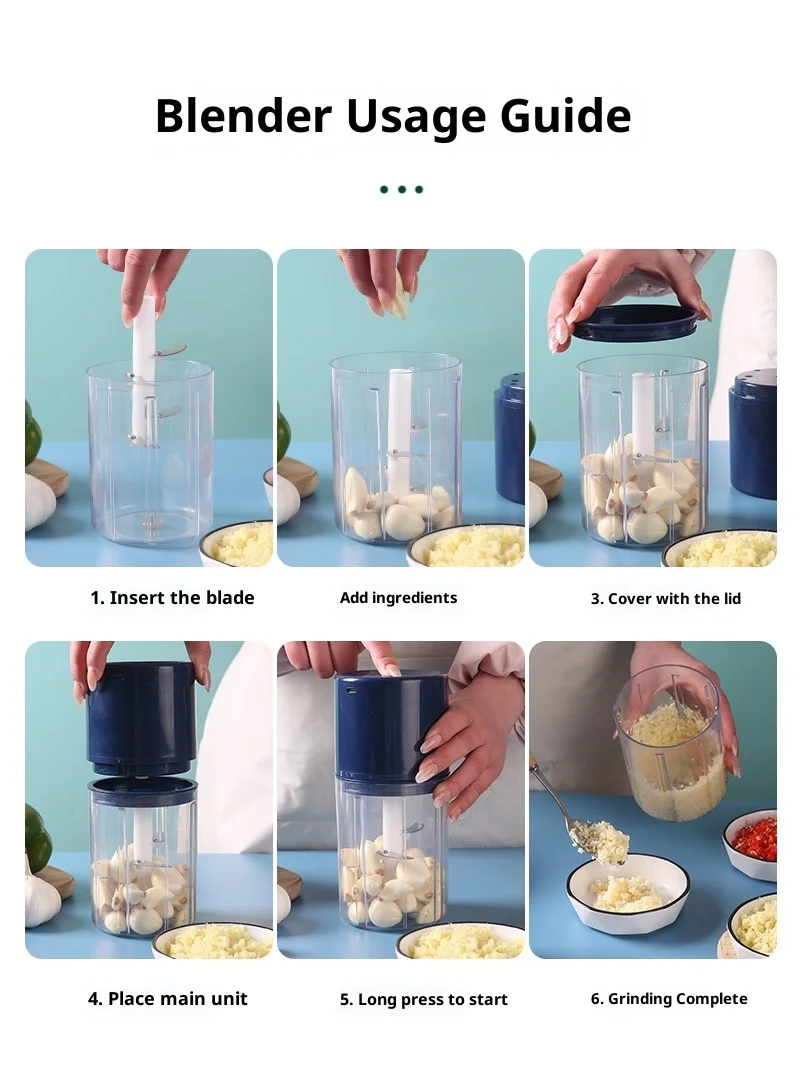 Blender Usage Guide

1. Insert the blade

Add ingredients

3. Cover with the lid

4. Place main unit

5. Long press to start

6. Grinding Complete