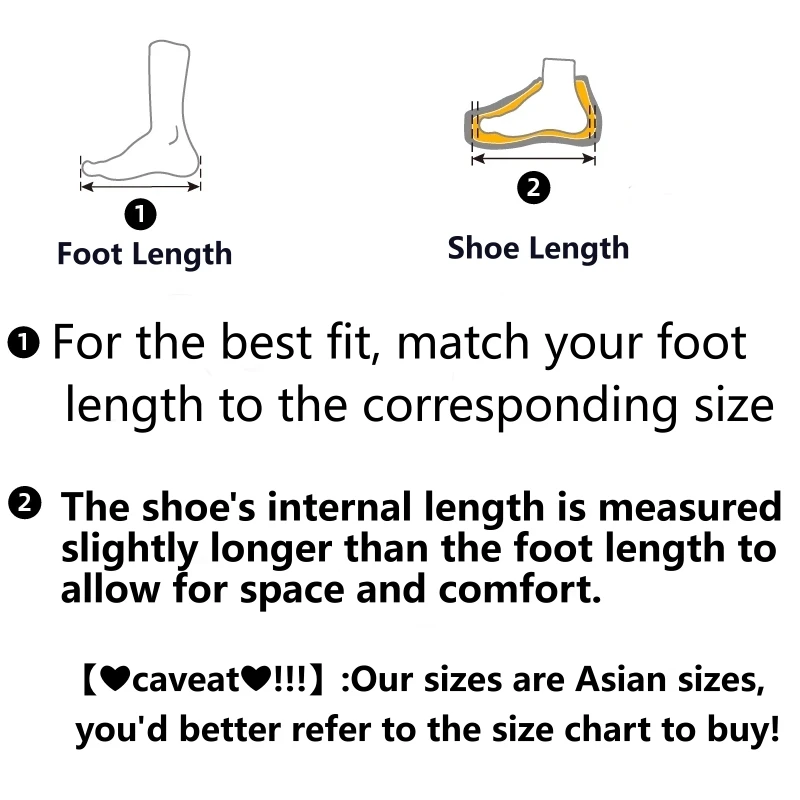 ❶
Foot Length

❷
Shoe Length

❶ For the best fit, match your foot length to the corresponding size

❷ The shoe's internal length is measured slightly longer than the foot length to allow for space and comfort.

【♥caveat♥!!!】:Our sizes are Asian sizes, you'd better refer to the size chart to buy!