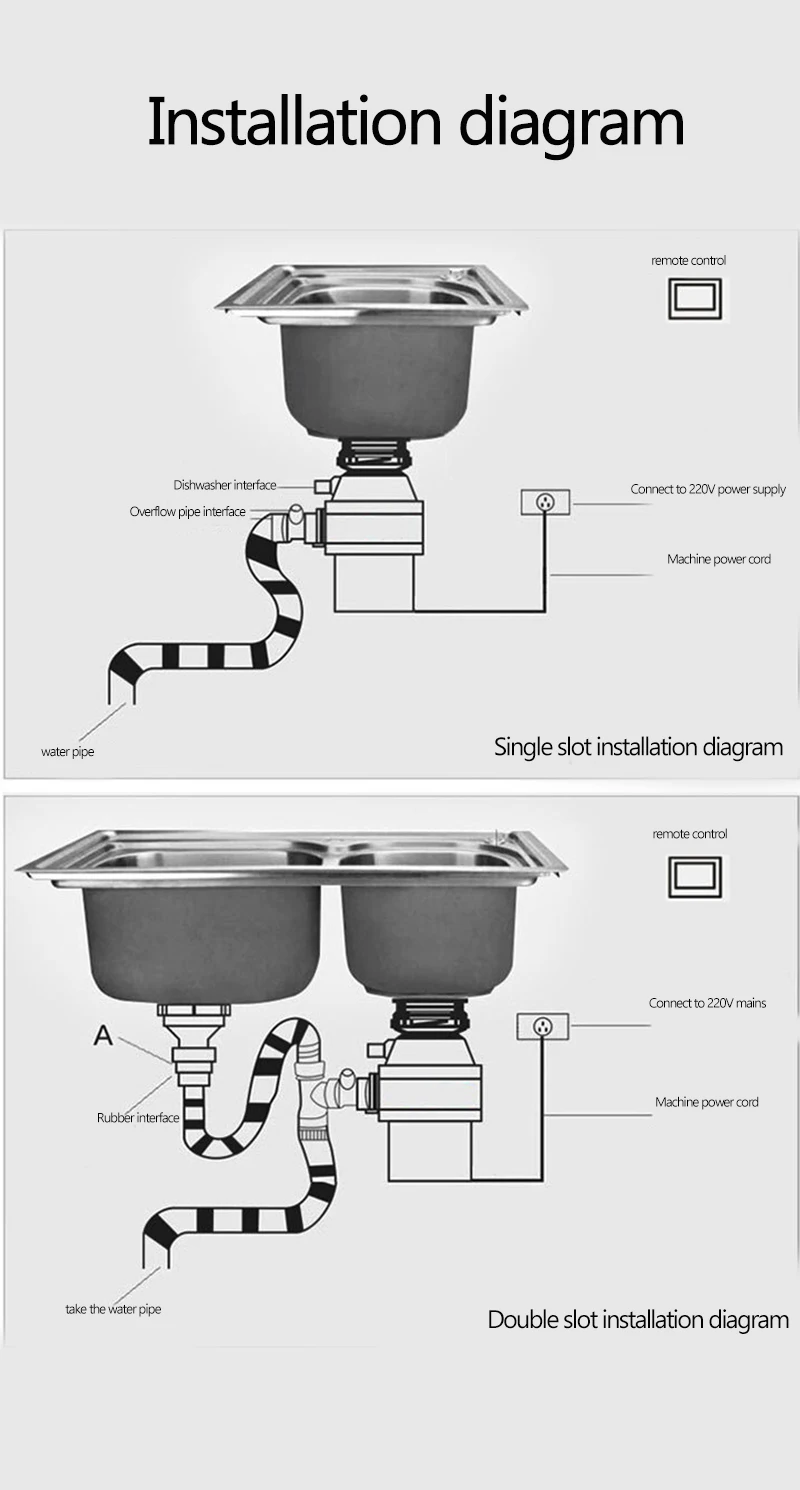 Installation diagram

remote control

Dishwasher interface

Overflow pipe interface

Connect to 220V power supply

Machine power cord

water pipe

Single slot installation diagram

remote control

Connect to 220V mains

A

Rubber interface

Machine power cord

take the water pipe

Double slot installation diagram