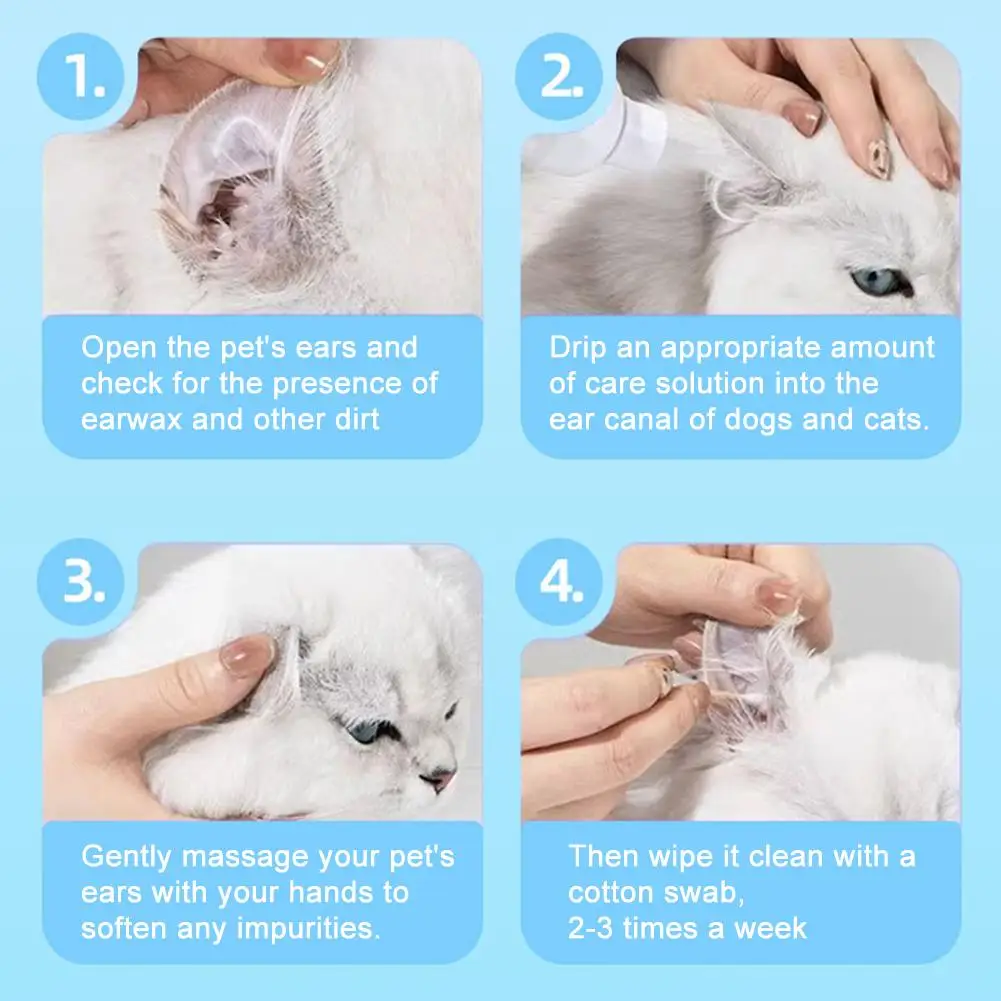 1.

Open the pet's ears and check for the presence of earwax and other dirt

2.

Drip an appropriate amount of care solution into the ear canal of dogs and cats.

3.

Gently massage your pet's ears with your hands to soften any impurities.

4.

Then wipe it clean with a cotton swab,
2-3 times a week