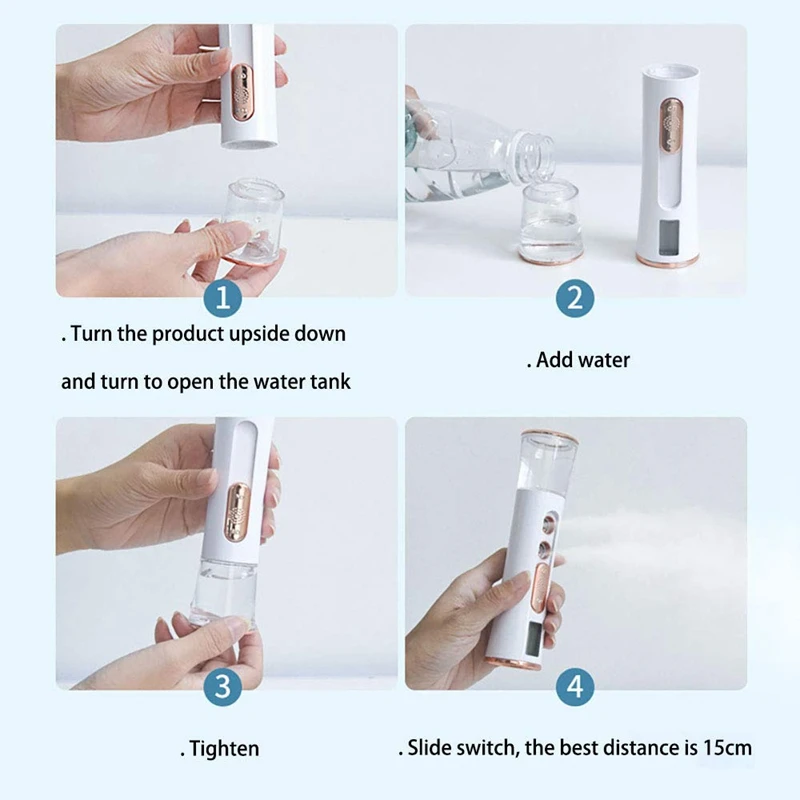 1

. Turn the product upside down

and turn to open the water tank

2

. Add water

3

. Tighten

4

. Slide switch, the best distance is 15cm