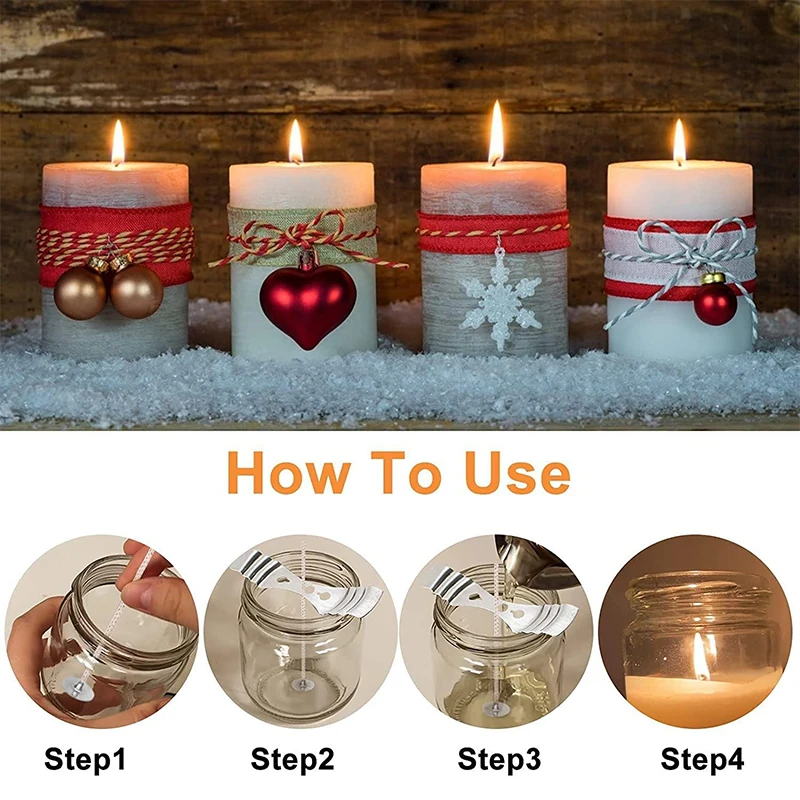 How To Use

Step1 Step2 Step3 Step4