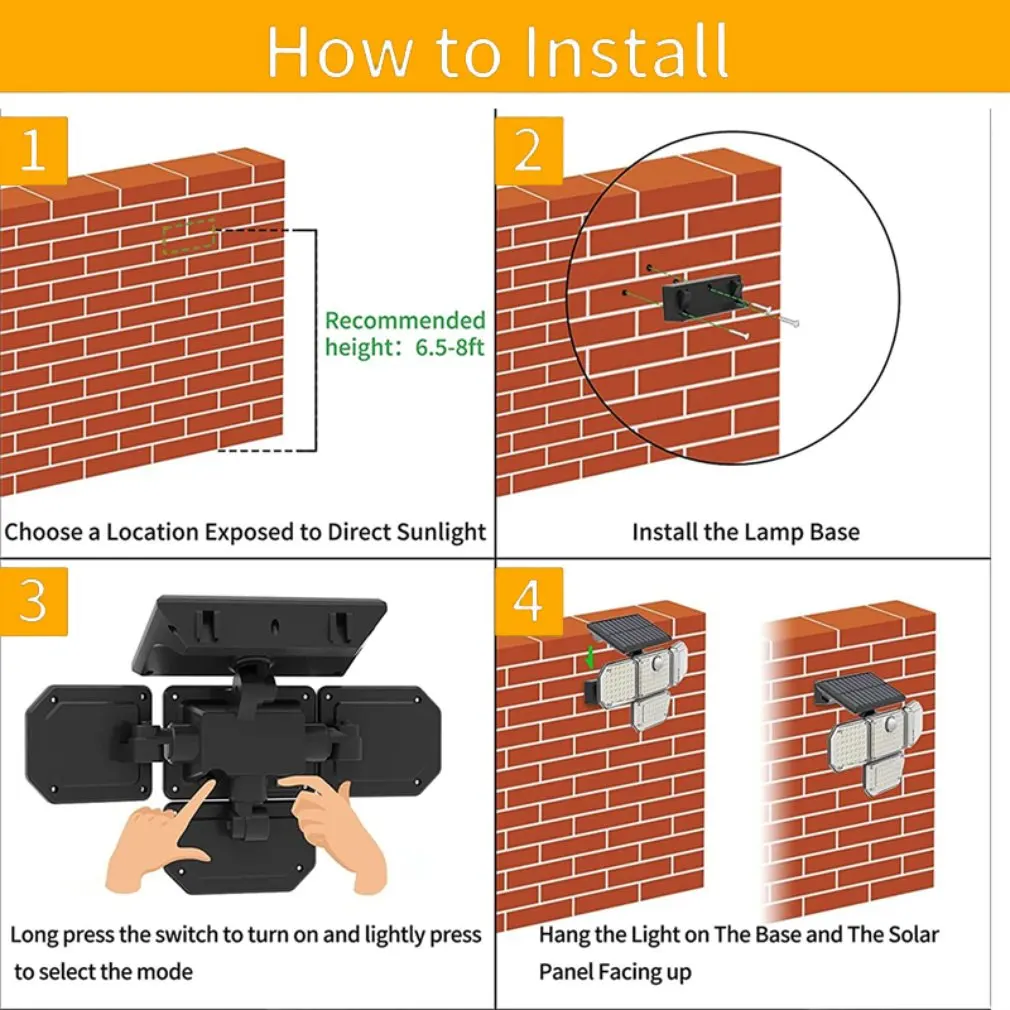 How to Install

1

Recommended height：6.5-8ft

Choose a Location Exposed to Direct Sunlight

2

Install the Lamp Base

3

Long press the switch to turn on and lightly press to select the mode

4

Hang the Light on The Base and The Solar Panel Facing up