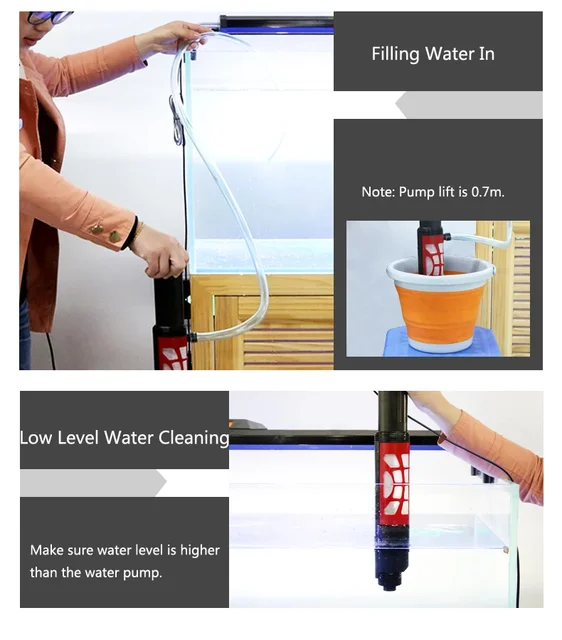 Filling Water In

Note: Pump lift is 0.7m.

Low Level Water Cleaning

Make sure water level is higher than the water pump.