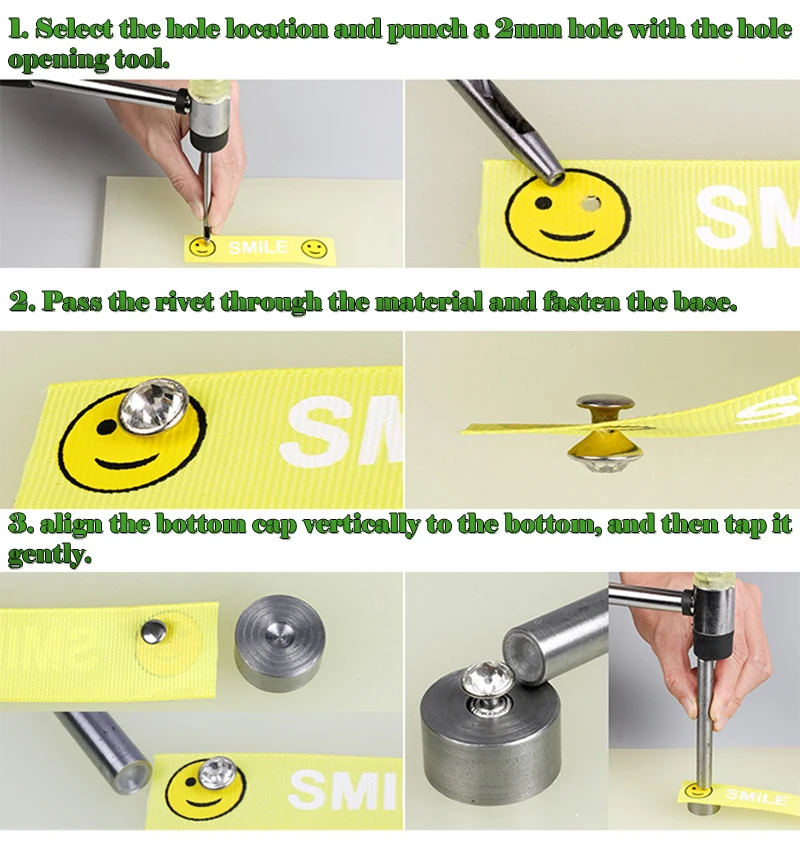 1. Select the hole location and punch a 2mm hole with the hole opening tool.

SMILE

SM

2. Pass the rivet through the material and fasten the base.

SM

3. align the bottom cap vertically to the bottom, and then tap it gently.

SMI

SMILE