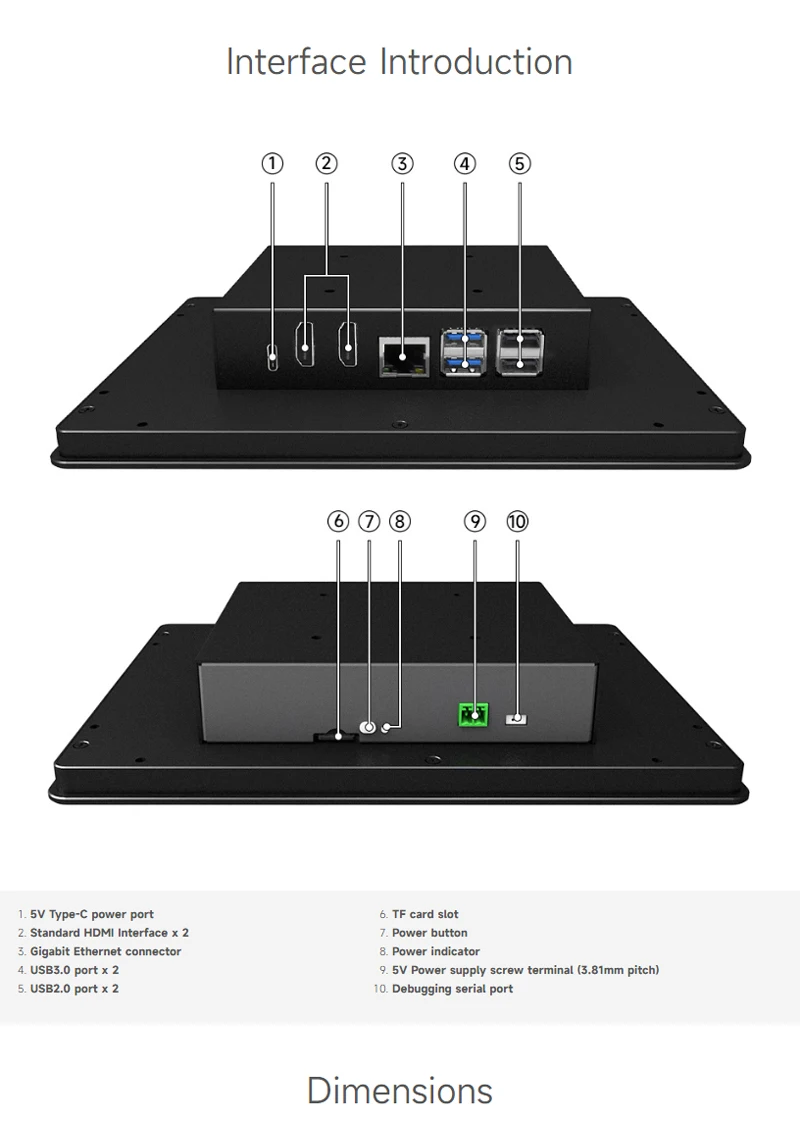 Interface Introduction

①
②
③
④
⑤

⑥
⑦
⑧
⑨
⑩

1. 5V Type-C power port
2. Standard HDMI Interface x 2
3. Gigabit Ethernet connector
4. USB3.0 port x 2
5. USB2.0 port x 2

6. TF card slot
7. Power button
8. Power indicator
9. 5V Power supply screw terminal (3.81mm pitch)
10. Debugging serial port

Dimensions