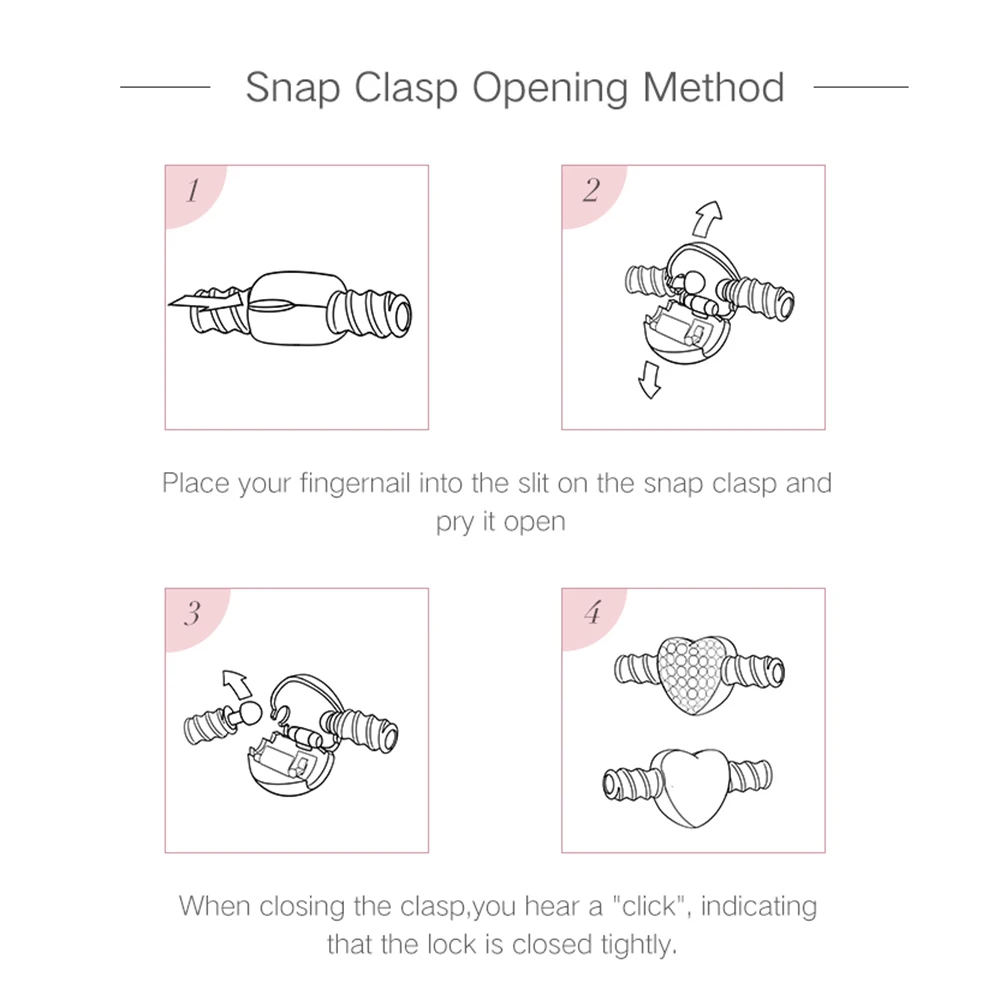 Snap Clasp Opening Method

1

2

Place your fingernail into the slit on the snap clasp and pry it open

3

4

When closing the clasp,you hear a "click", indicating that the lock is closed tightly.