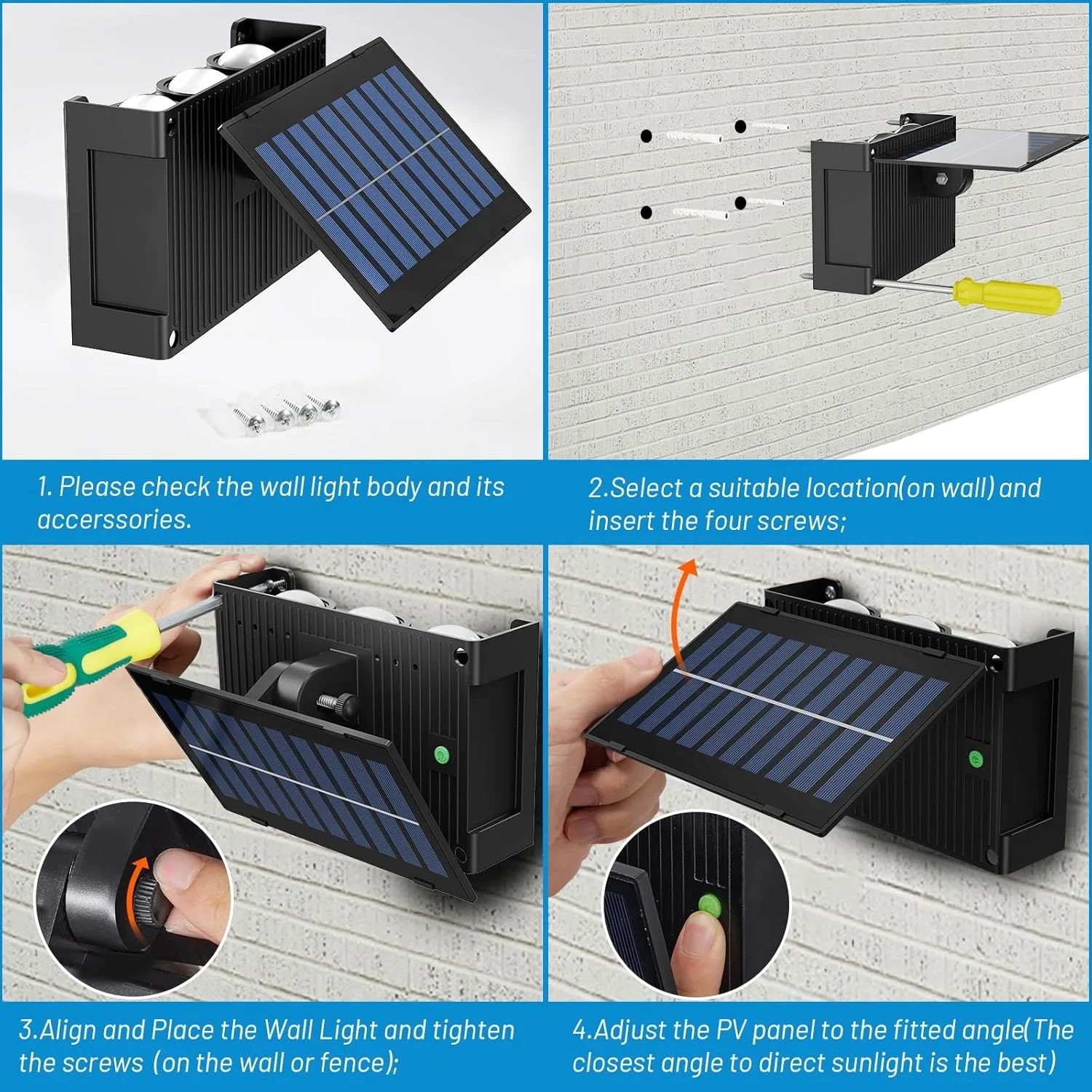 1. Please check the wall light body and its accerssories.

2.Select a suitable location(on wall) and insert the four screws;

3.Align and Place the Wall Light and tighten the screws (on the wall or fence);

4.Adjust the PV panel to the fitted angle(The closest angle to direct sunlight is the best)