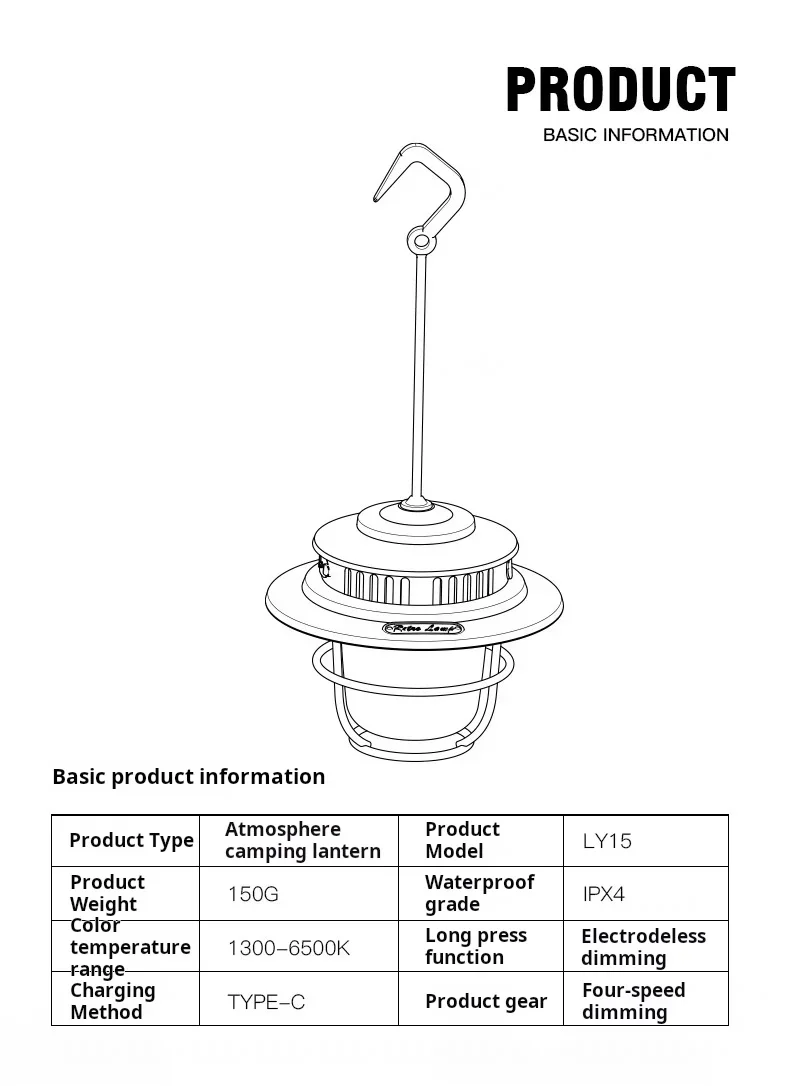 PRODUCT
BASIC INFORMATION

Retro Lamp

Basic product information

| Product Type | Atmosphere camping lantern | Product Model | LY15 |
|---|---|---|---|
| Product Weight | 150G | Waterproof grade | IPX4 |
| Color temperature range | 1300–6500K | Long press function | Electrodeless dimming |
| Charging Method | TYPE–C | Product gear | Four-speed dimming |