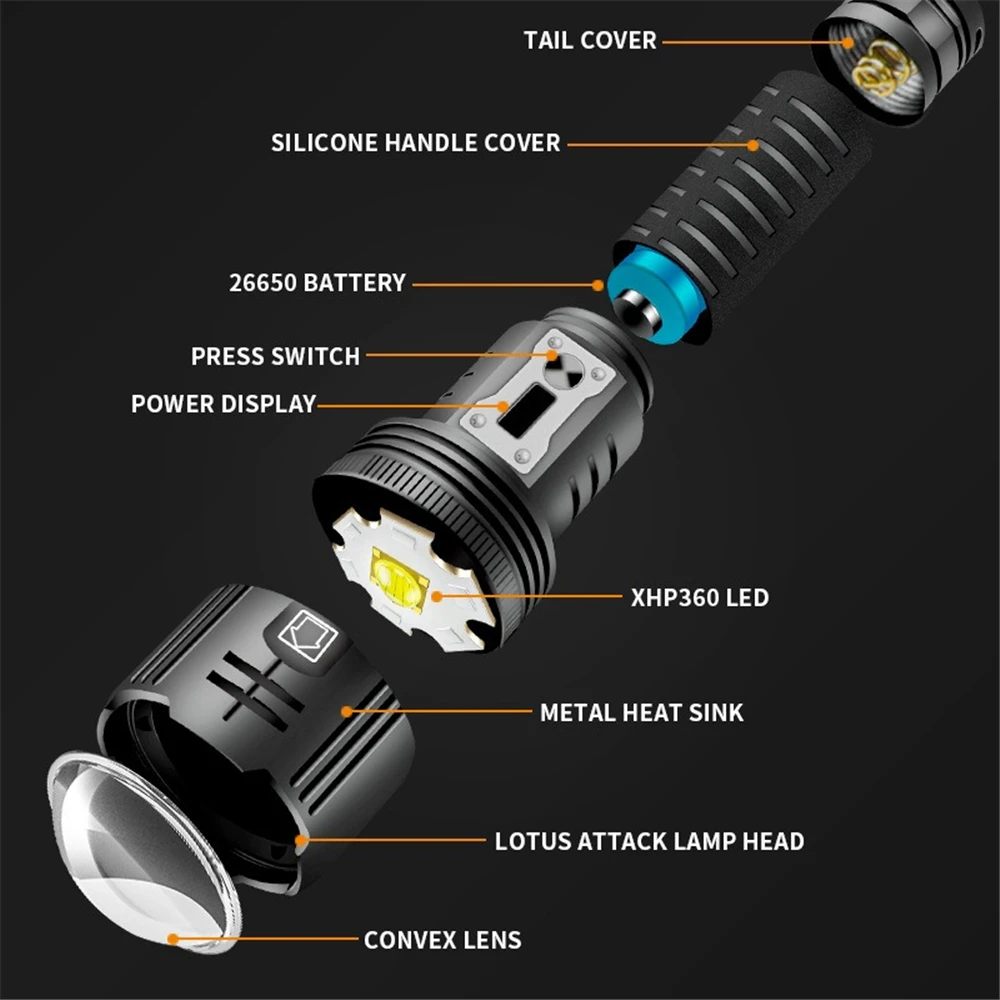 TAIL COVER

SILICONE HANDLE COVER

26650 BATTERY

PRESS SWITCH

POWER DISPLAY

XHP360 LED

METAL HEAT SINK

LOTUS ATTACK LAMP HEAD

CONVEX LENS