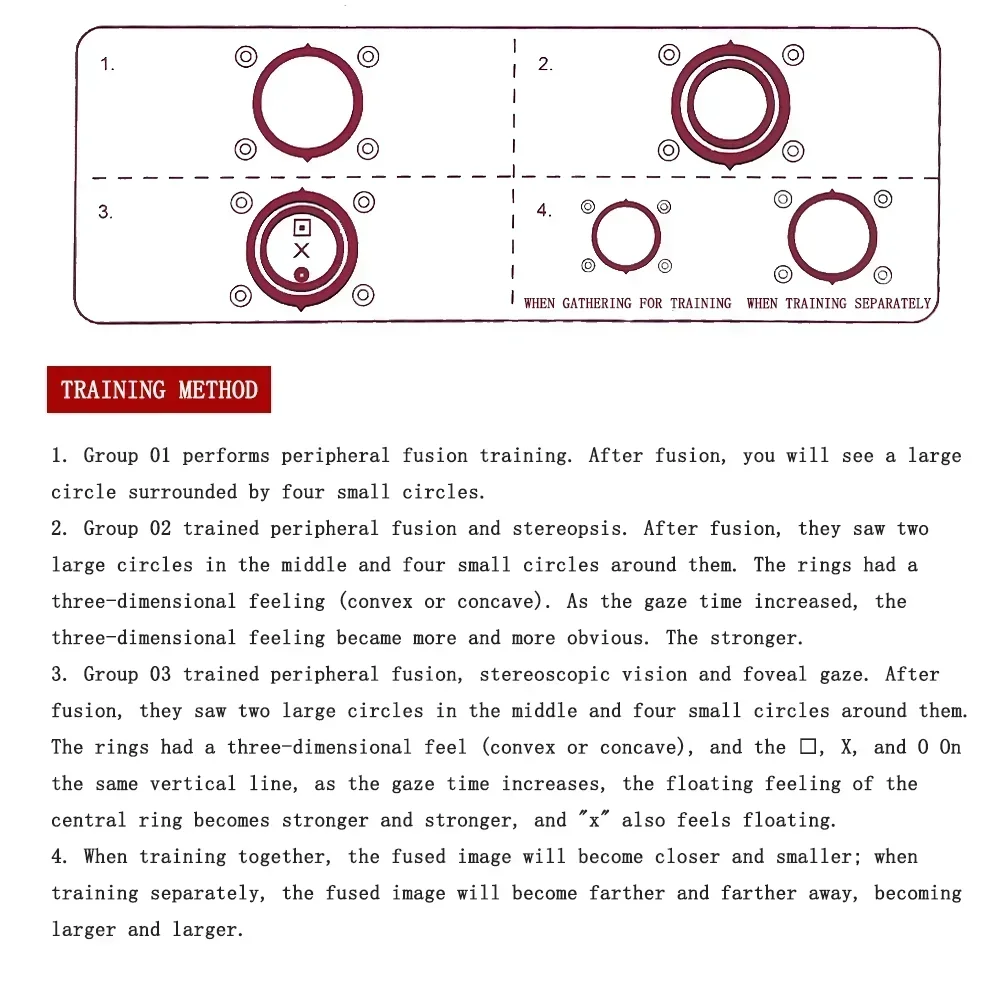 1.

2.

3.

X

4.

WHEN GATHERING FOR TRAINING WHEN TRAINING SEPARATELY

TRAINING METHOD

1. Group 01 performs peripheral fusion training. After fusion, you will see a large circle surrounded by four small circles.
2. Group 02 trained peripheral fusion and stereopsis. After fusion, they saw two large circles in the middle and four small circles around them. The rings had a three-dimensional feeling (convex or concave). As the gaze time increased, the three-dimensional feeling became more and more obvious. The stronger.
3. Group 03 trained peripheral fusion, stereoscopic vision and foveal gaze. After fusion, they saw two large circles in the middle and four small circles around them. The rings had a three-dimensional feel (convex or concave), and the □, X, and O On the same vertical line, as the gaze time increases, the floating feeling of the central ring becomes stronger and stronger, and "x" also feels floating.
4. When training together, the fused image will become closer and smaller; when training separately, the fused image will become farther and farther away, becoming larger and larger.