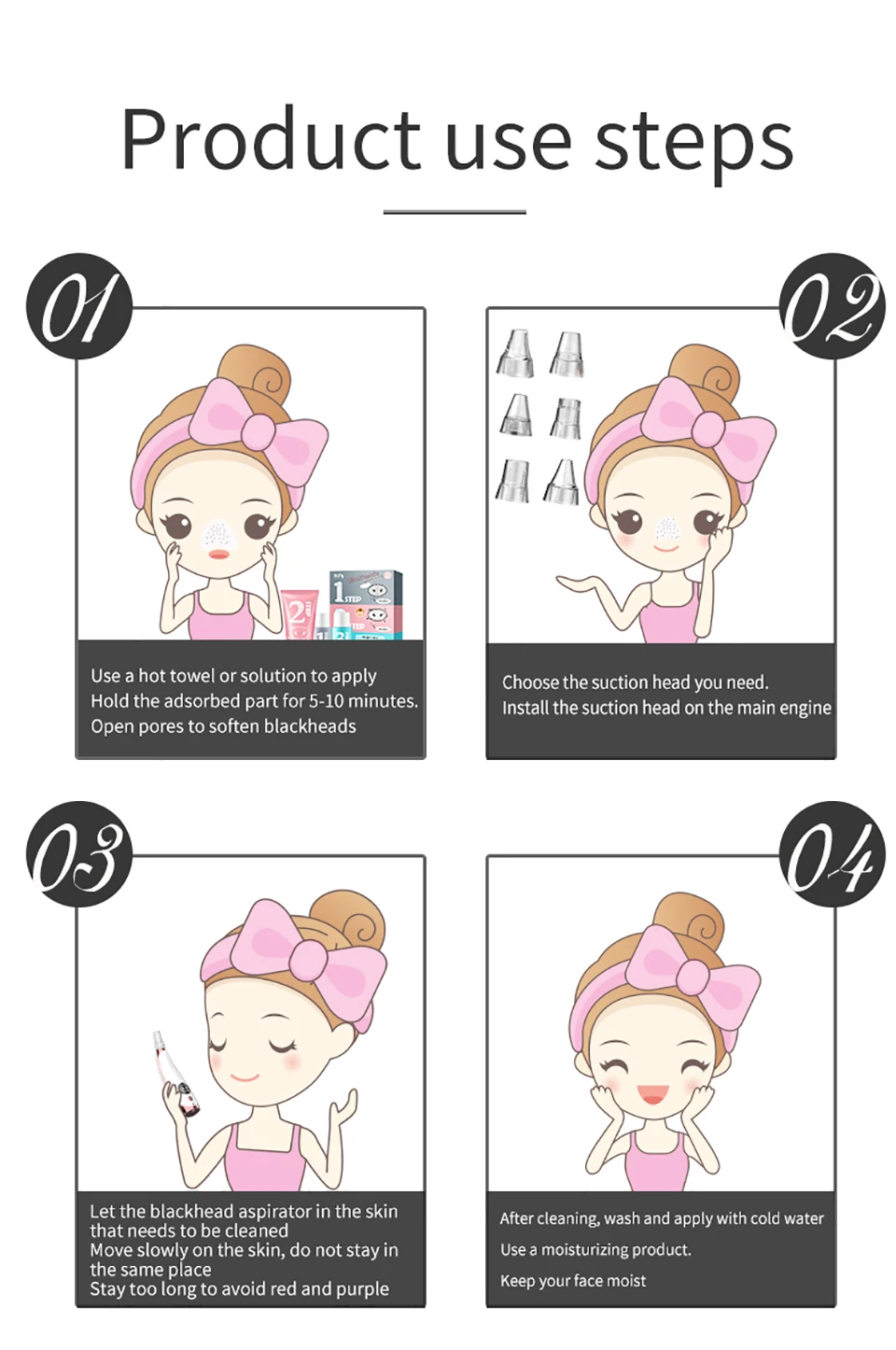 Product use steps

01

1 STEP

2 STEP

Use a hot towel or solution to apply
Hold the adsorbed part for 5-10 minutes.
Open pores to soften blackheads

02

Choose the suction head you need.
Install the suction head on the main engine

03

Let the blackhead aspirator in the skin that needs to be cleaned
Move slowly on the skin, do not stay in the same place
Stay too long to avoid red and purple

04

After cleaning, wash and apply with cold water
Use a moisturizing product.
Keep your face moist