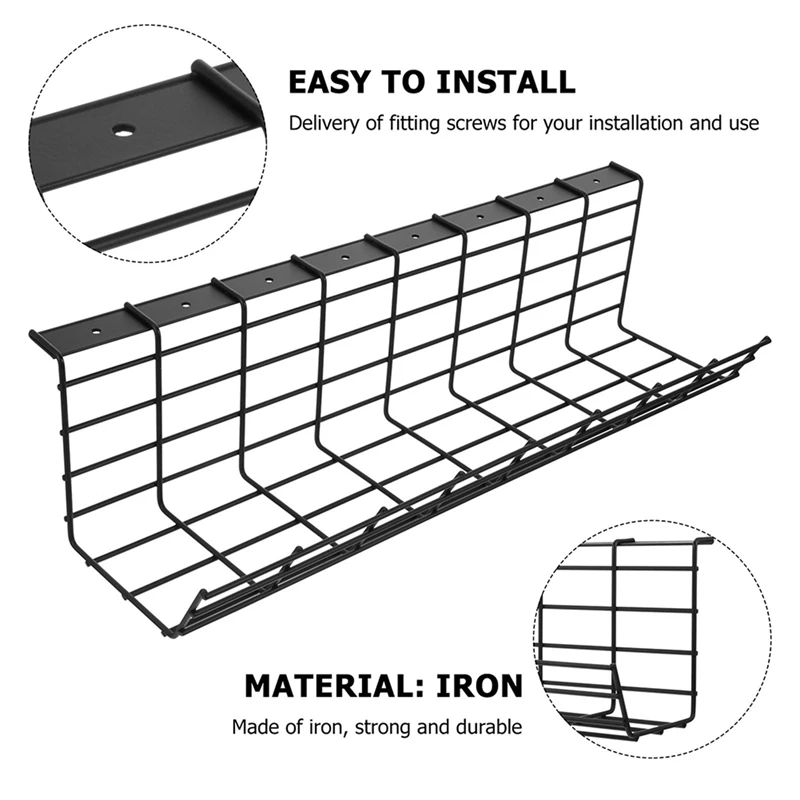 EASY TO INSTALL
Delivery of fitting screws for your installation and use

MATERIAL: IRON
Made of iron, strong and durable