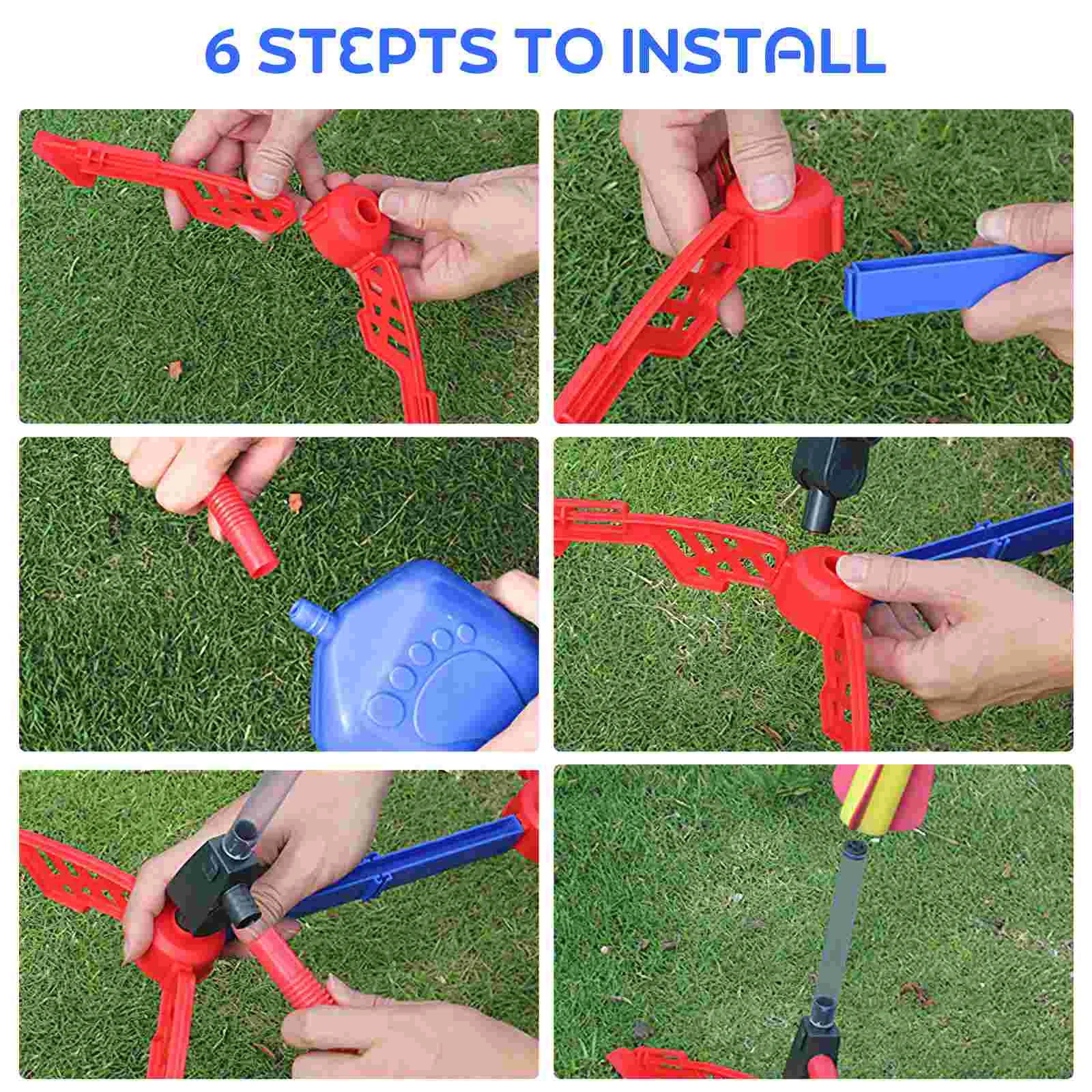 6 STEPTS TO INSTALL