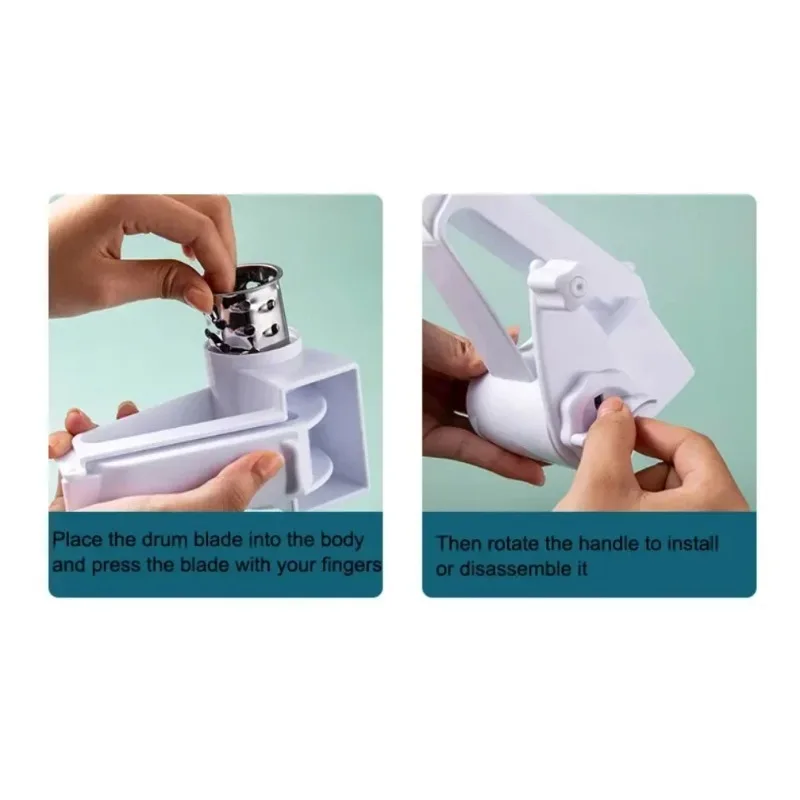 Place the drum blade into the body and press the blade with your fingers

Then rotate the handle to install or disassemble it