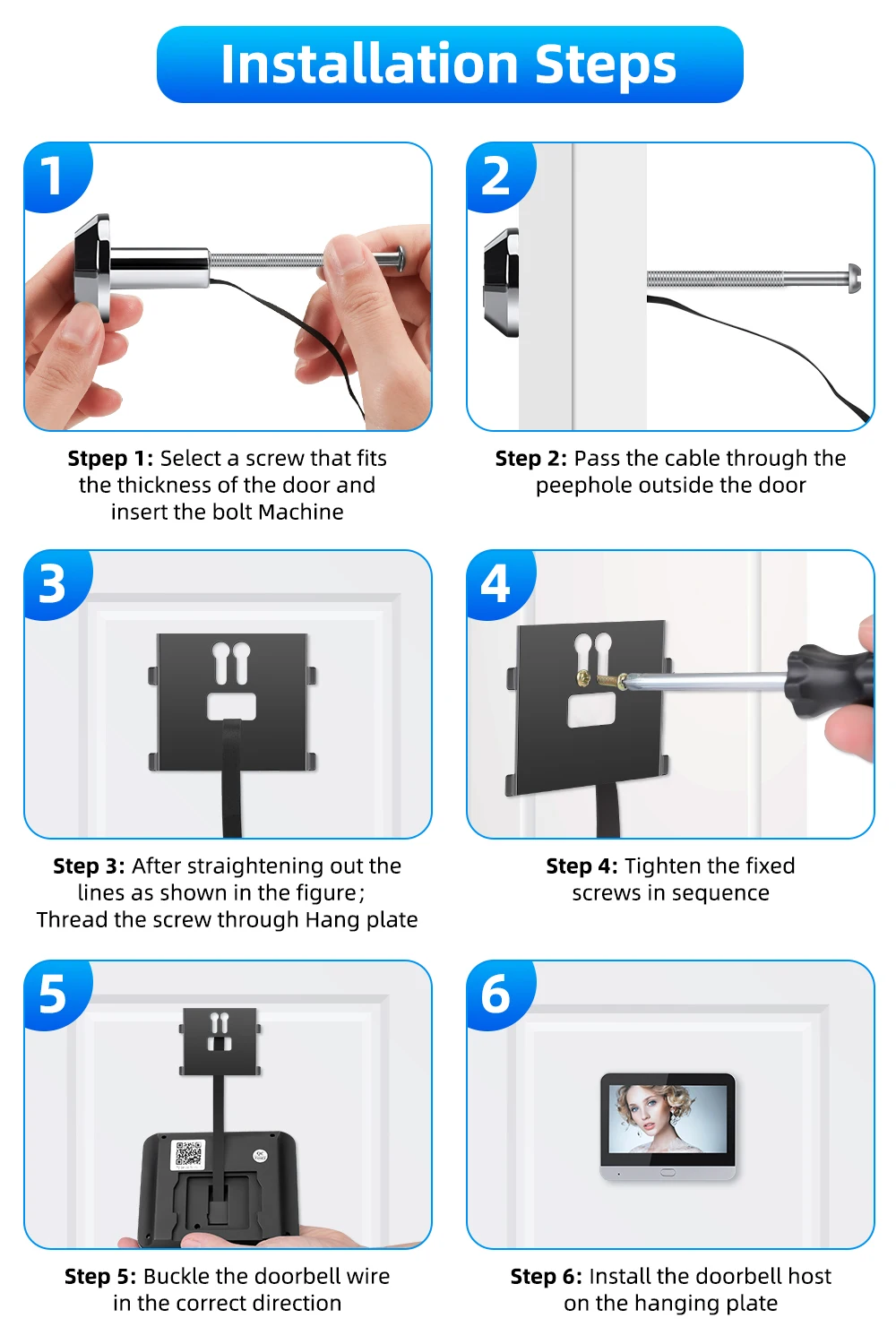 Installation Steps

1

Stpep 1: Select a screw that fits the thickness of the door and insert the bolt Machine

2

Step 2: Pass the cable through the peephole outside the door

3

Step 3: After straightening out the lines as shown in the figure; Thread the screw through Hang plate

4

Step 4: Tighten the fixed screws in sequence

5

Step 5: Buckle the doorbell wire in the correct direction

6

Step 6: Install the doorbell host on the hanging plate