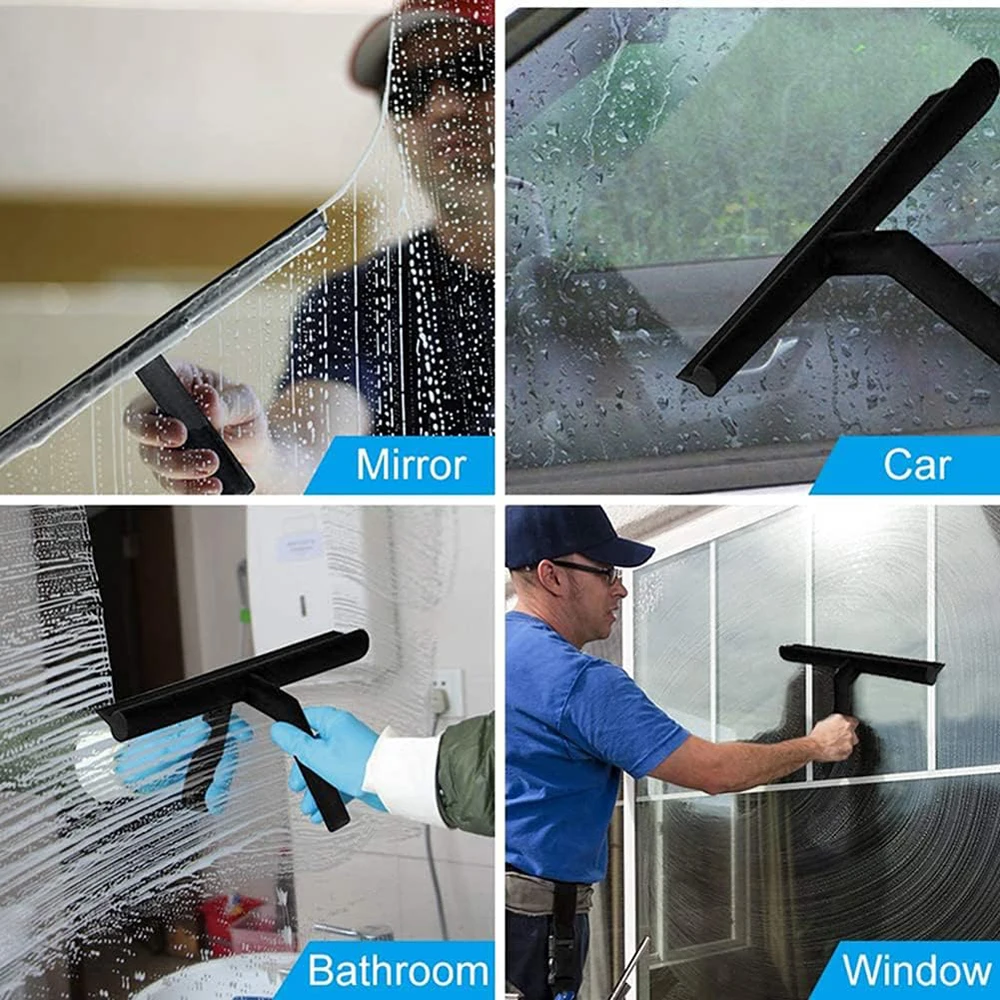 Mirror

Car

Bathroom

Window