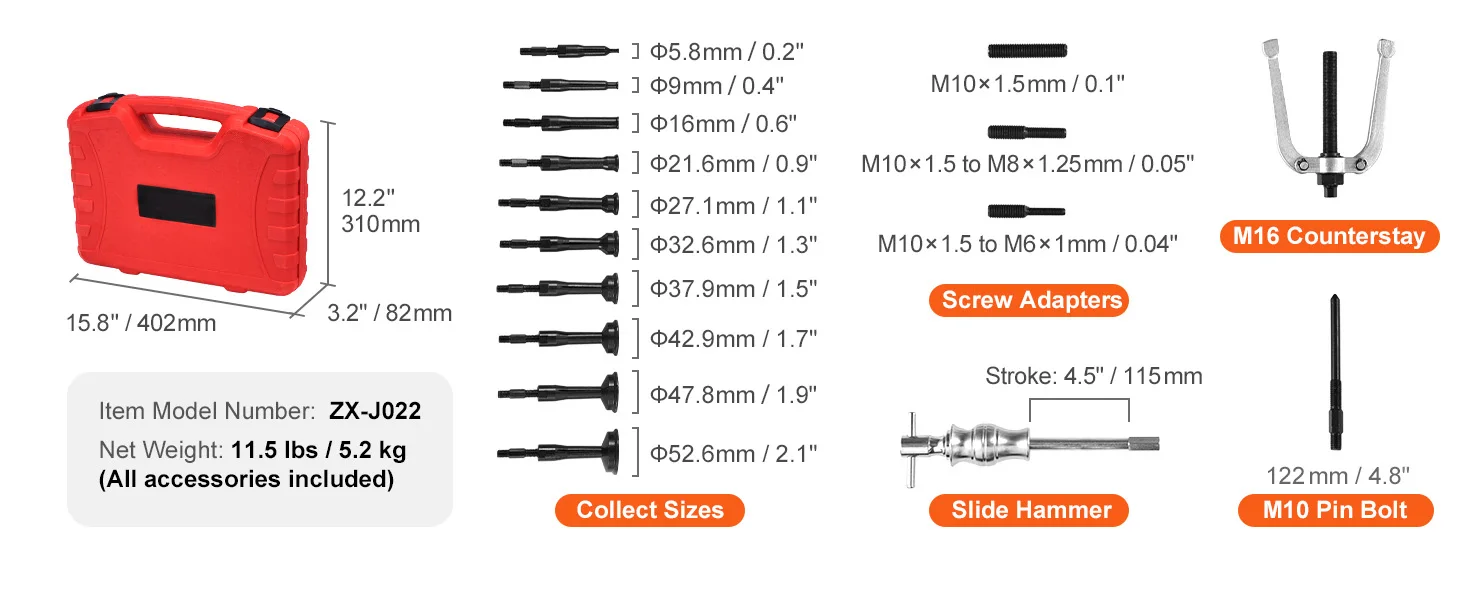 12.2"
310mm

15.8" / 402mm

3.2" / 82mm

Item Model Number: ZX-J022
Net Weight: 11.5 lbs / 5.2 kg
(All accessories included)

Φ5.8mm / 0.2"
Φ9mm / 0.4"
Φ16mm / 0.6"
Φ21.6mm / 0.9"
Φ27.1mm / 1.1"
Φ32.6mm / 1.3"
Φ37.9mm / 1.5"
Φ42.9mm / 1.7"
Φ47.8mm / 1.9"
Φ52.6mm / 2.1"

Collect Sizes

M10×1.5mm / 0.1"
M10×1.5 to M8×1.25mm / 0.05"
M10×1.5 to M6×1mm / 0.04"

Screw Adapters

Stroke: 4.5" / 115mm

Slide Hammer

M16 Counterstay

122mm / 4.8"

M10 Pin Bolt