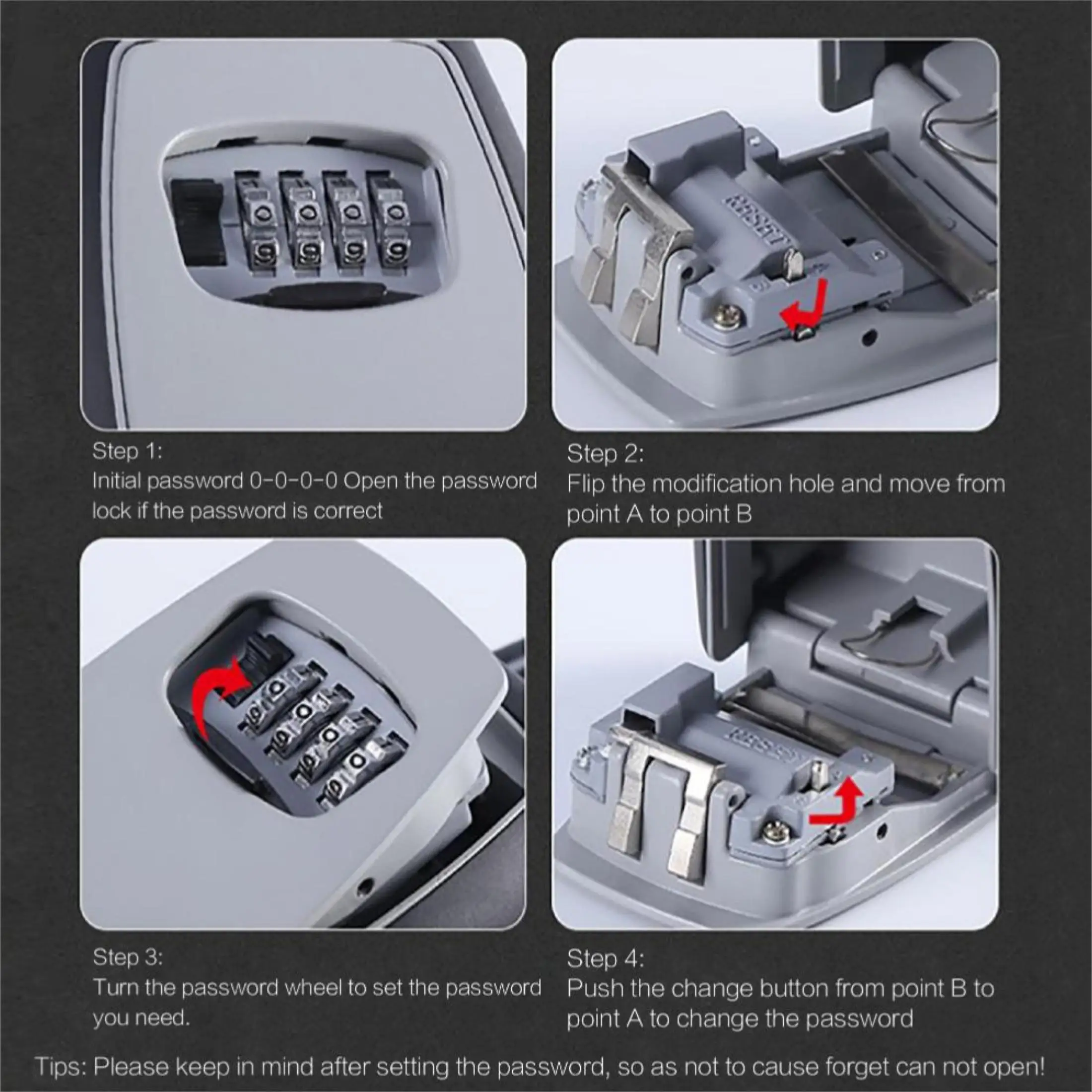 Step 1:
Initial password 0-0-0-0 Open the password lock if the password is correct

Step 2:
Flip the modification hole and move from point A to point B

Step 3:
Turn the password wheel to set the password you need.

Step 4:
Push the change button from point B to point A to change the password

Tips: Please keep in mind after setting the password, so as not to cause forget can not open!