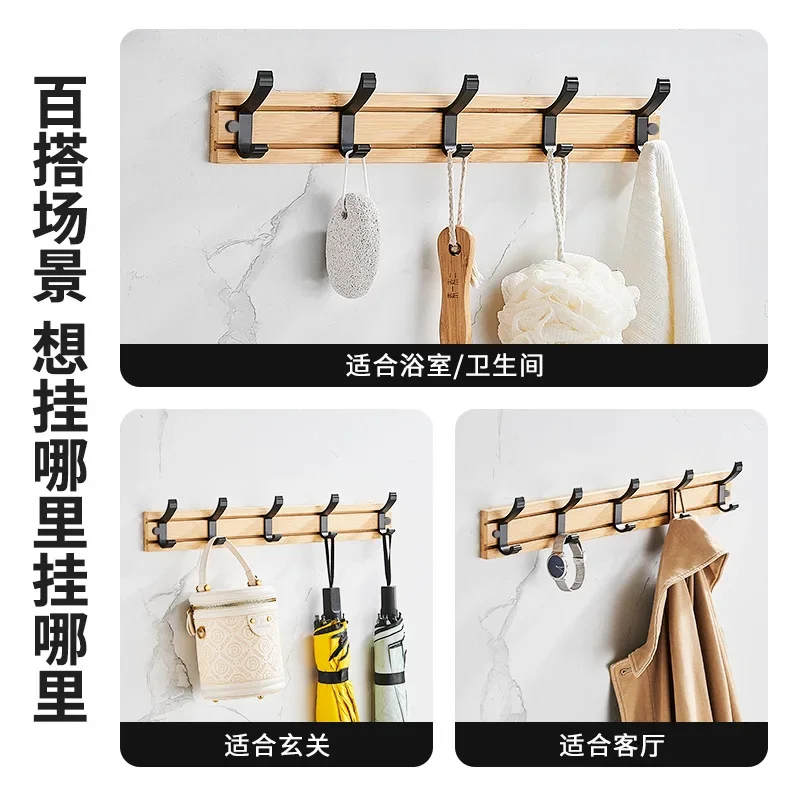 百搭场景

想挂哪里挂哪里

适合浴室/卫生间

适合玄关

适合客厅