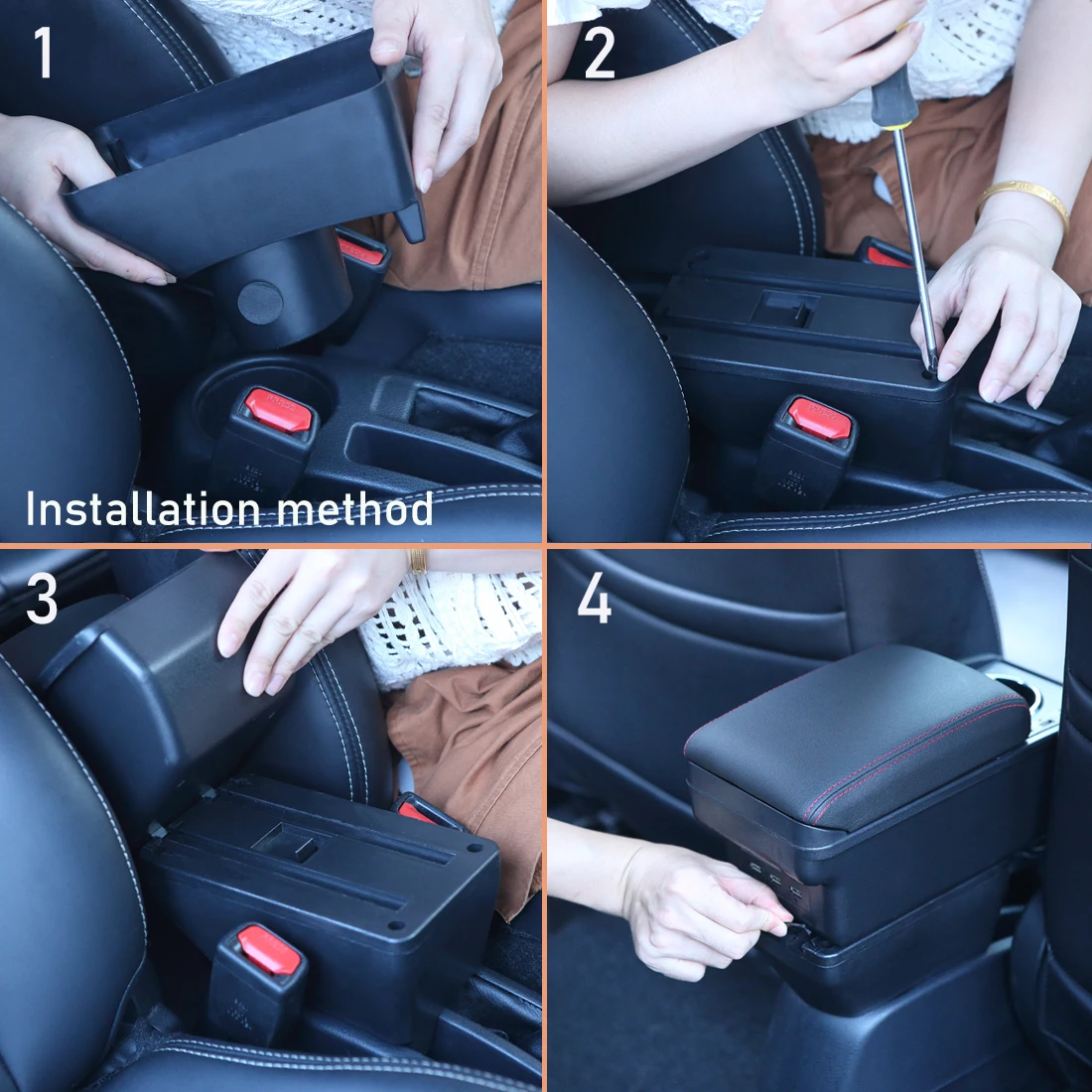 1

Installation method

2

3

4