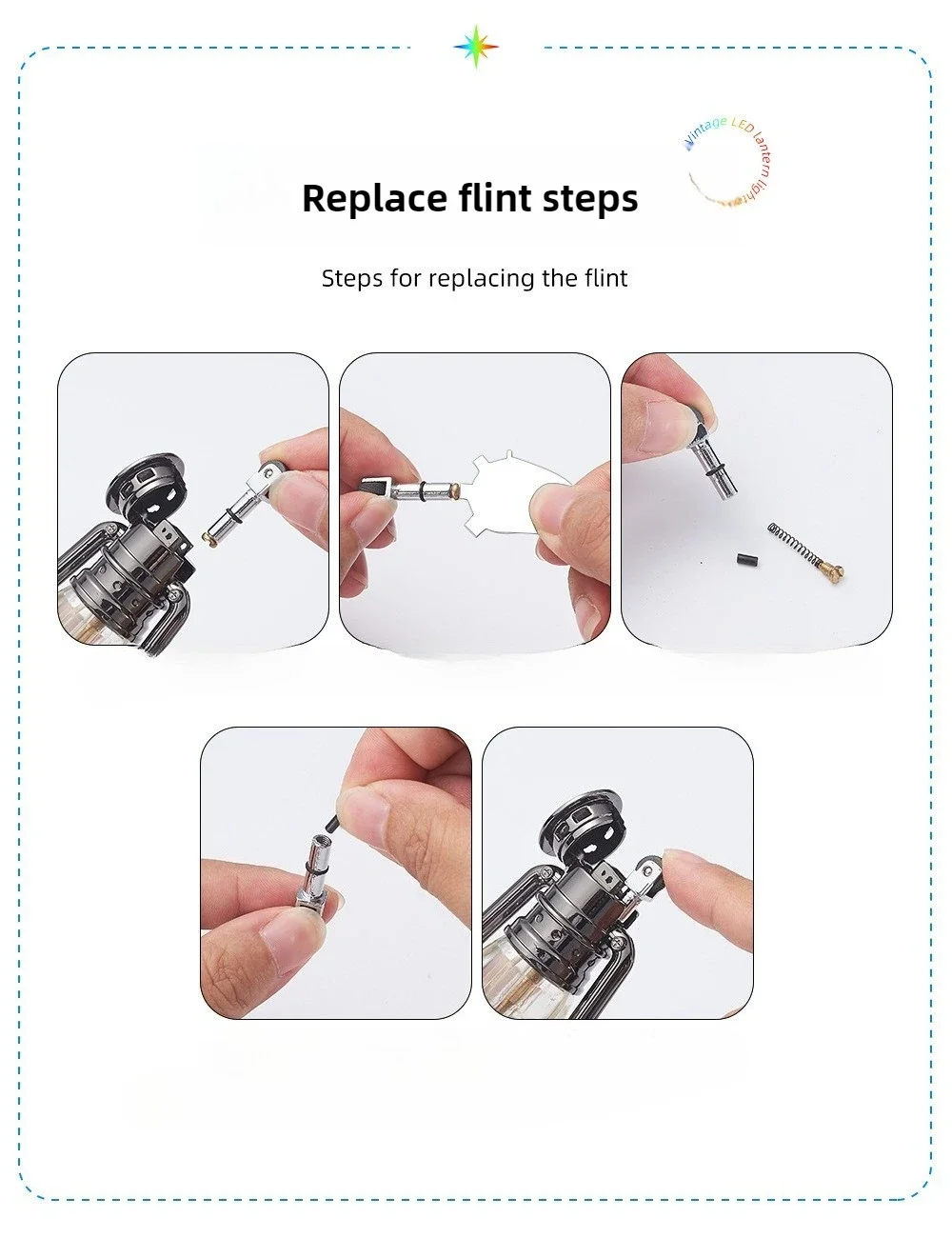 Vintage LED lantern light

Replace flint steps

Steps for replacing the flint