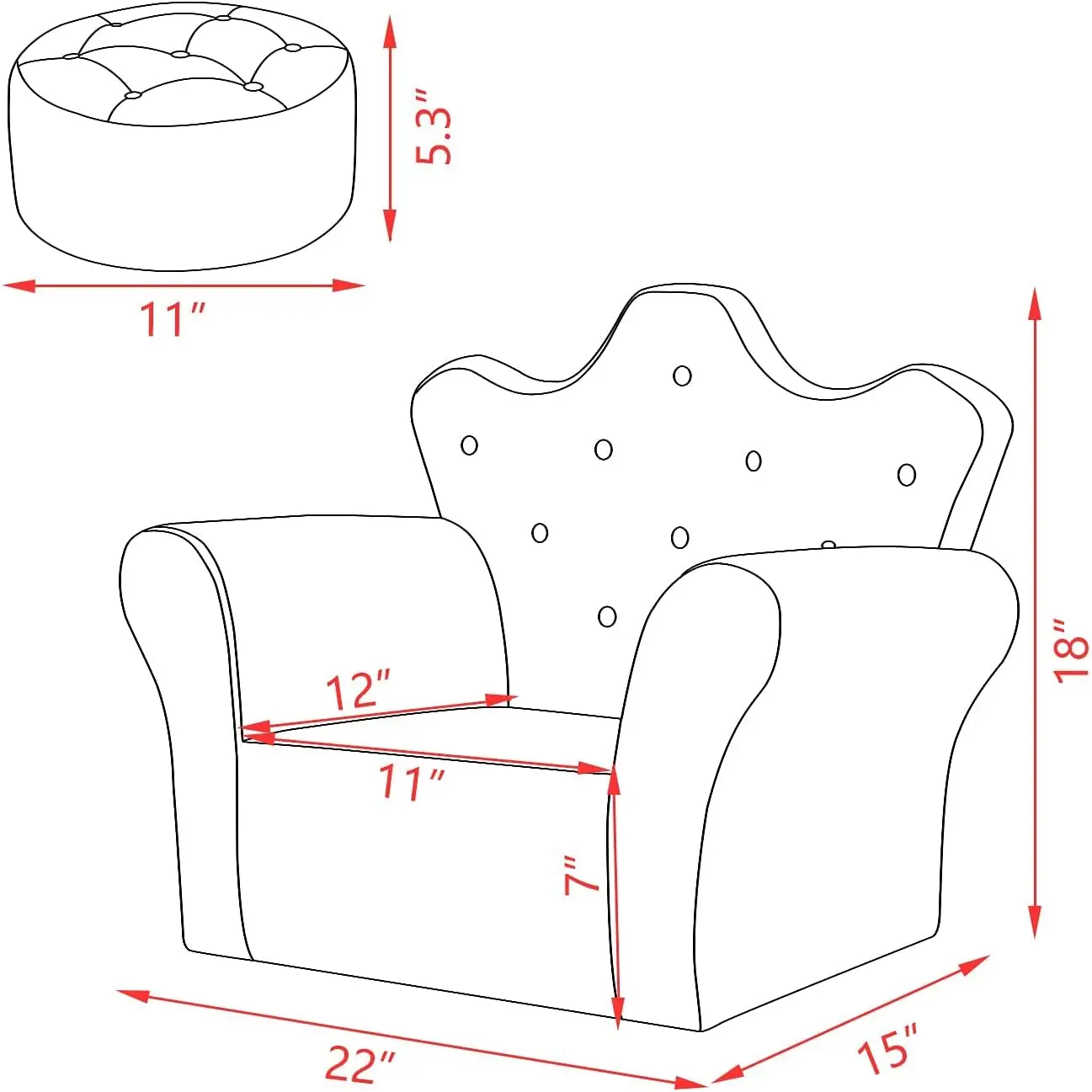 5.3″
11″
18″
12″
11″
7″
22″
15″