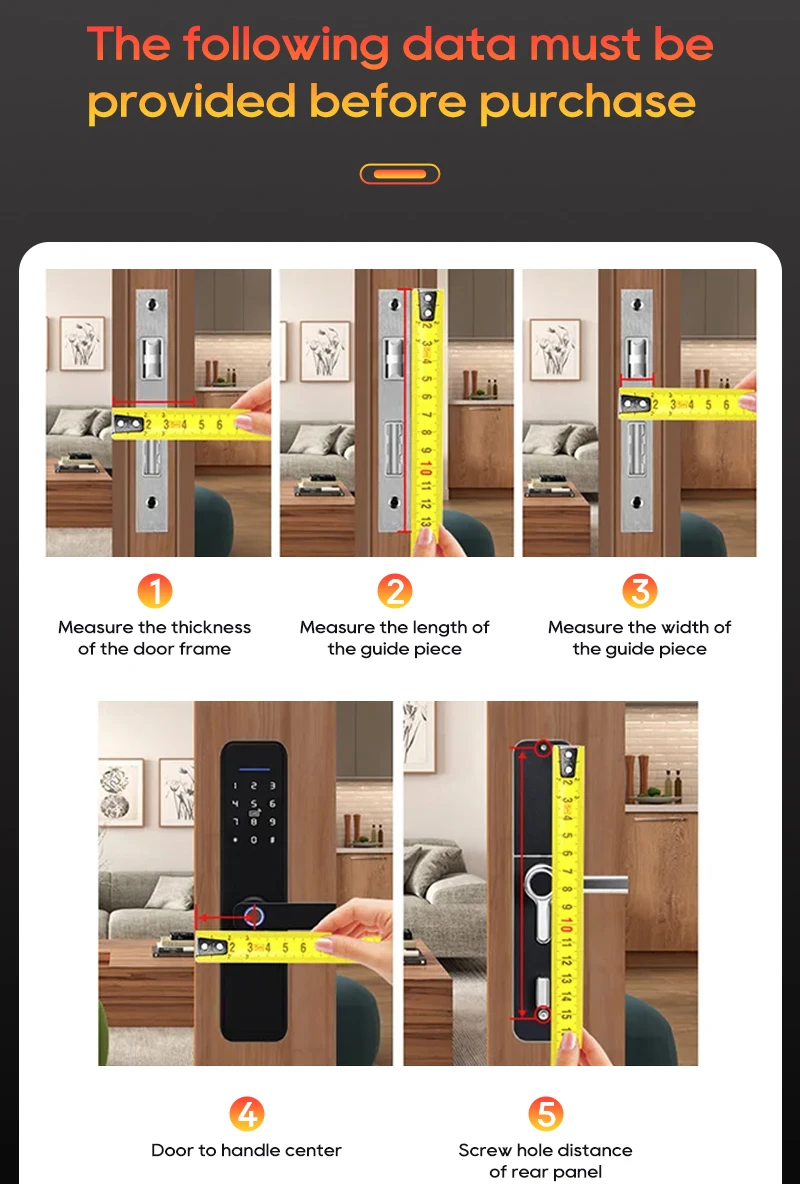 The following data must be provided before purchase

1
Measure the thickness of the door frame

2
Measure the length of the guide piece

3
Measure the width of the guide piece

4
Door to handle center

5
Screw hole distance of rear panel