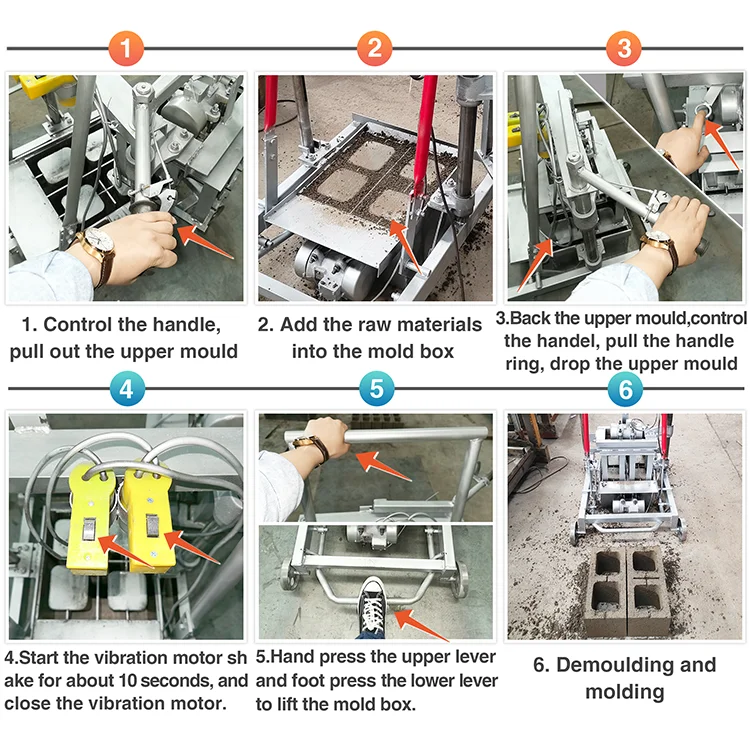 1

2

3

1. Control the handle, pull out the upper mould

2. Add the raw materials into the mold box

3.Back the upper mould,control the handel, pull the handle ring, drop the upper mould

4

5

6

4.Start the vibration motor sh ake for about 10 seconds, and close the vibration motor.

5.Hand press the upper lever and foot press the lower lever to lift the mold box.

6. Demoulding and molding