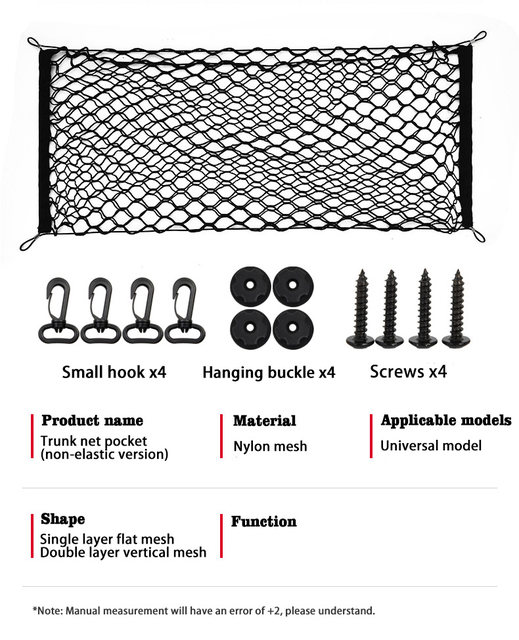 Small hook x4

Hanging buckle x4

Screws x4

Product name
Trunk net pocket (non-elastic version)

Material
Nylon mesh

Applicable models
Universal model

Shape
Single layer flat mesh
Double layer vertical mesh

Function

*Note: Manual measurement will have an error of +2, please understand.