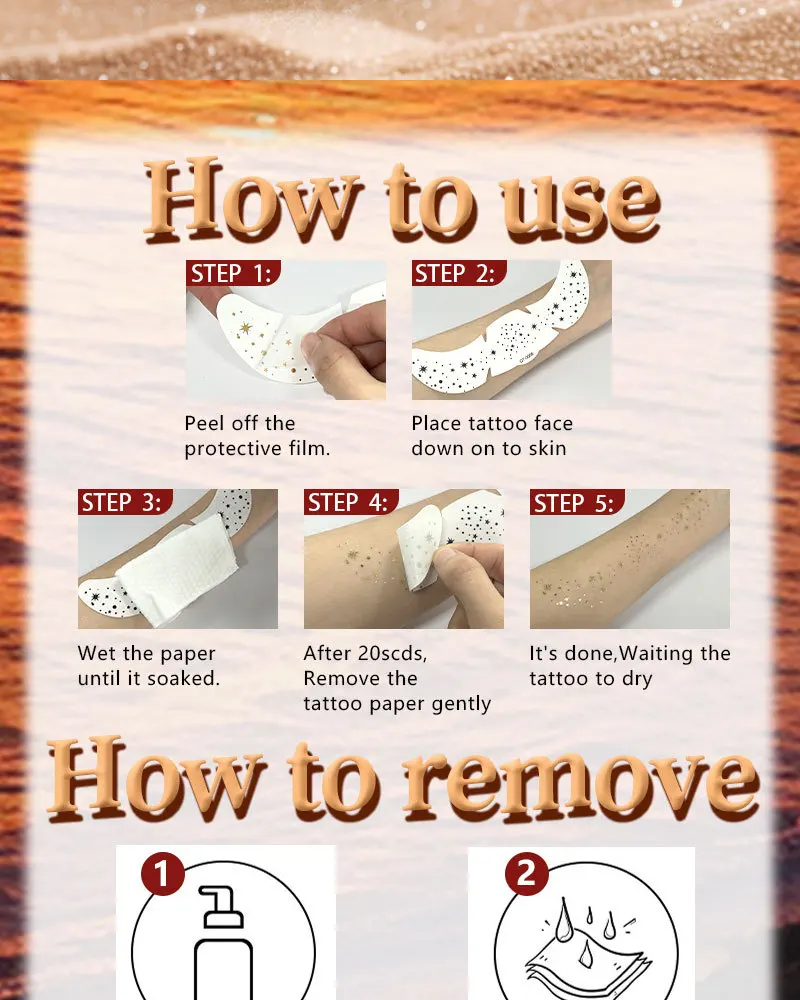 How to use

STEP 1:

Peel off the protective film.

STEP 2:

Place tattoo face down on to skin

STEP 3:

Wet the paper until it soaked.

STEP 4:

After 20scds, Remove the tattoo paper gently

STEP 5:

It's done,Waiting the tattoo to dry

How to remove

1

2